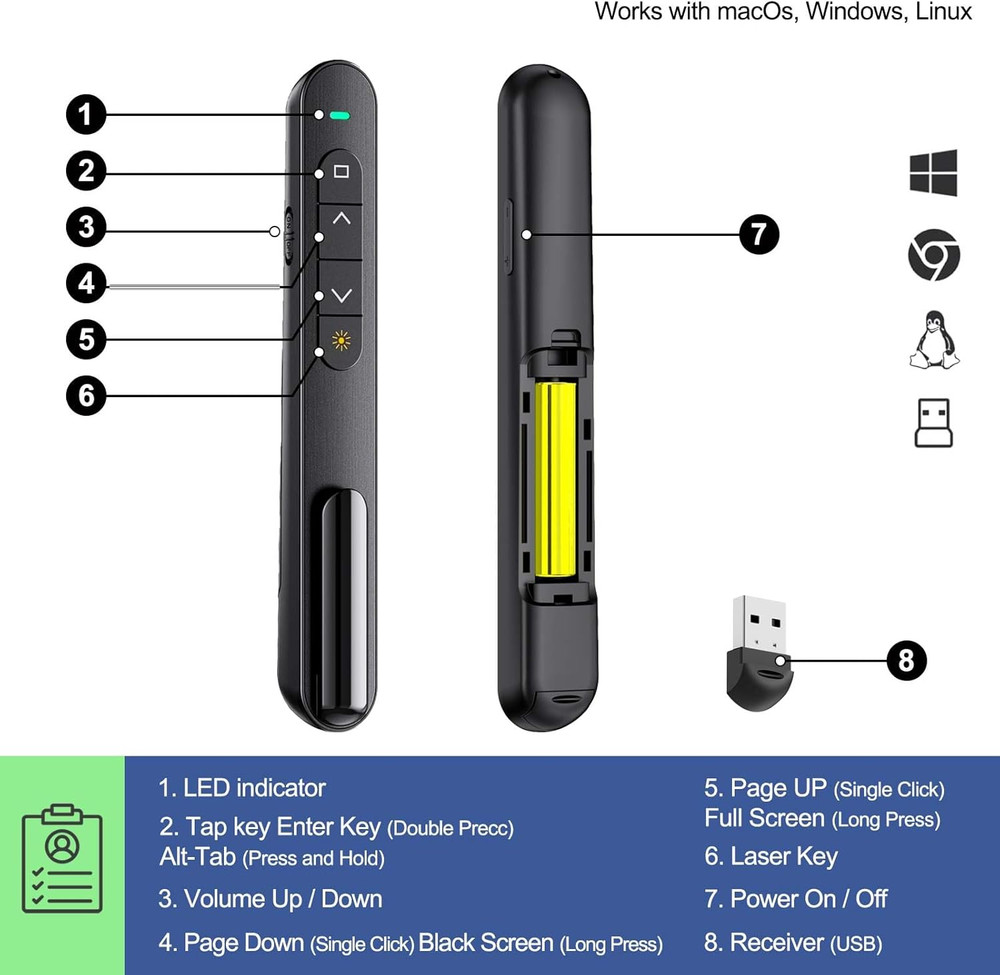 Works with macOs, Windows, Linux

1
2
3
4
5
6
7
8

1. LED indicator
2. Tap key Enter Key (Double Precc)
Alt-Tab (Press and Hold)
3. Volume Up / Down
4. Page Down (Single Click) Black Screen (Long Press)

5. Page UP (Single Click)
Full Screen (Long Press)
6. Laser Key
7. Power On / Off
8. Receiver (USB)