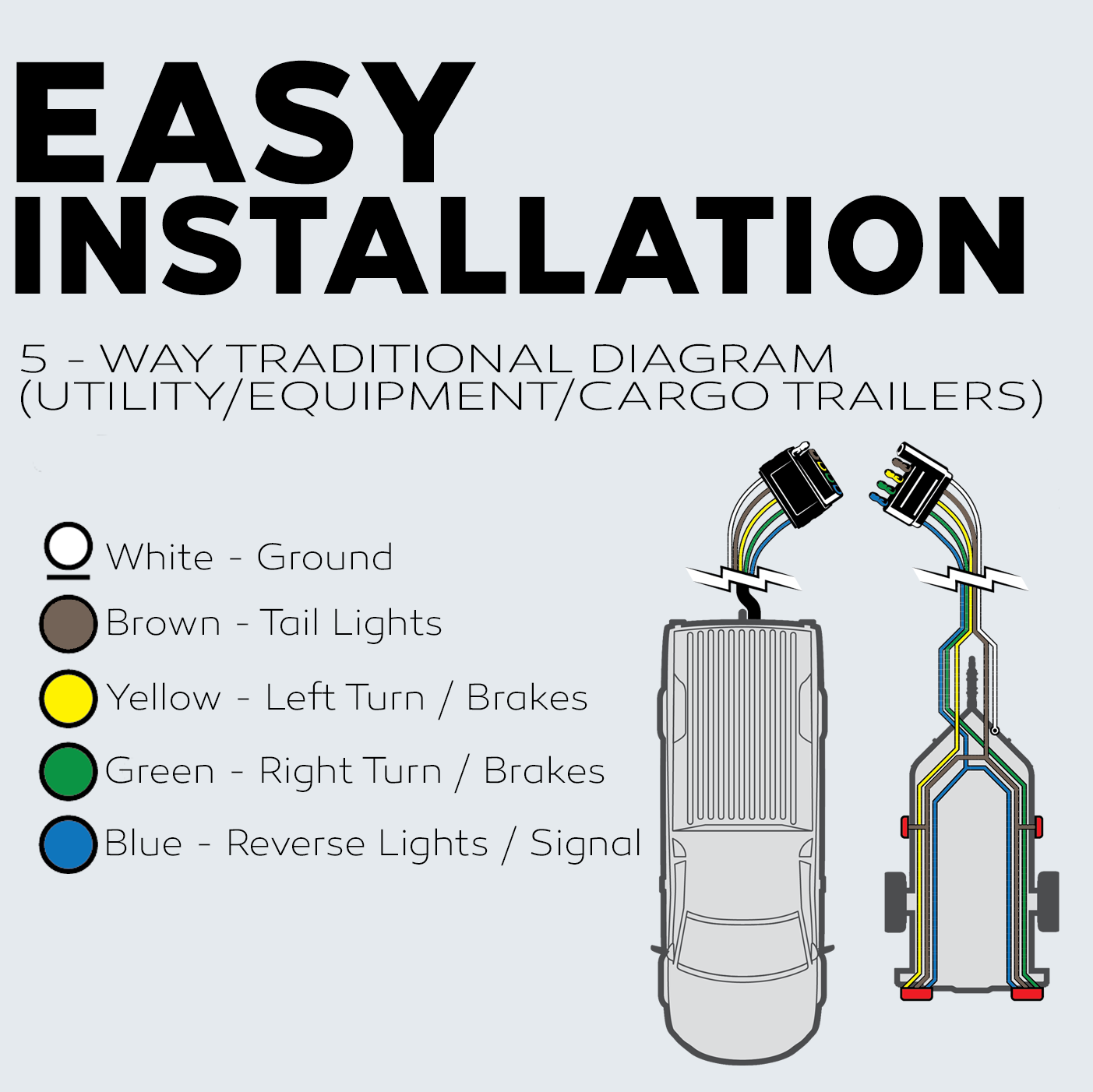 EASY
INSTALLATION

5 - WAY TRADITIONAL DIAGRAM
(UTILITY/EQUIPMENT/CARGO TRAILERS)

White - Ground
Brown - Tail Lights
Yellow - Left Turn / Brakes
Green - Right Turn / Brakes
Blue - Reverse Lights / Signal