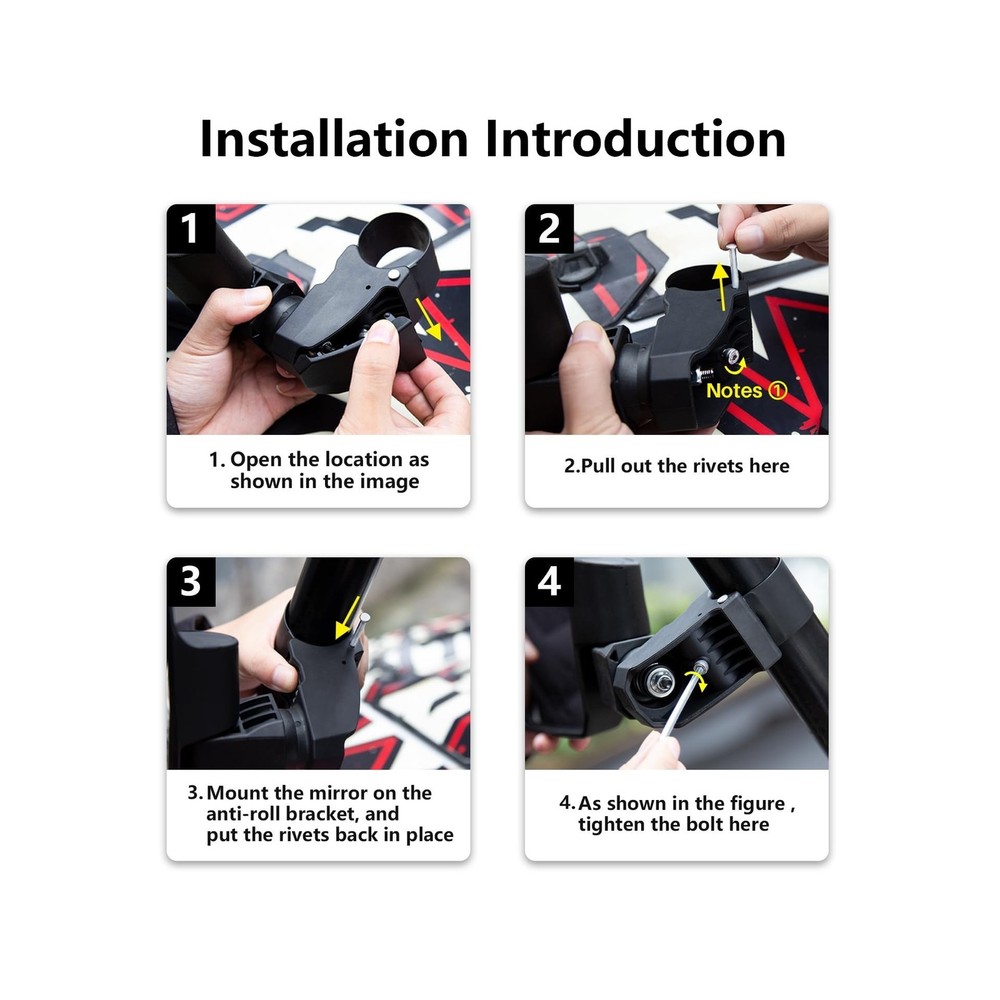 Installation Introduction

1

1. Open the location as shown in the image

2

Notes ①

2.Pull out the rivets here

3

3. Mount the mirror on the anti-roll bracket, and put the rivets back in place

4

4. As shown in the figure , tighten the bolt here