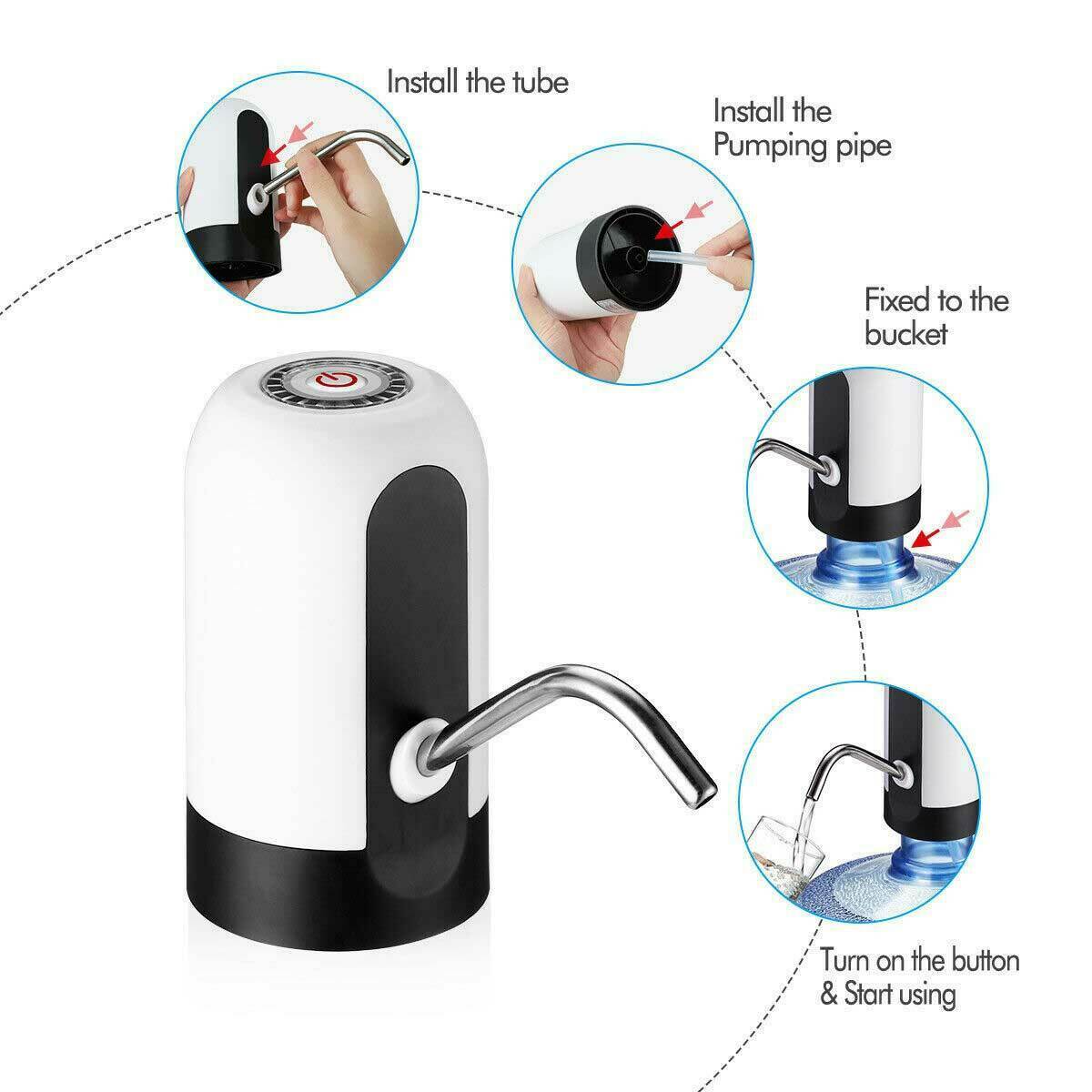 Install the tube

Install the Pumping pipe

Fixed to the bucket

Turn on the button & Start using