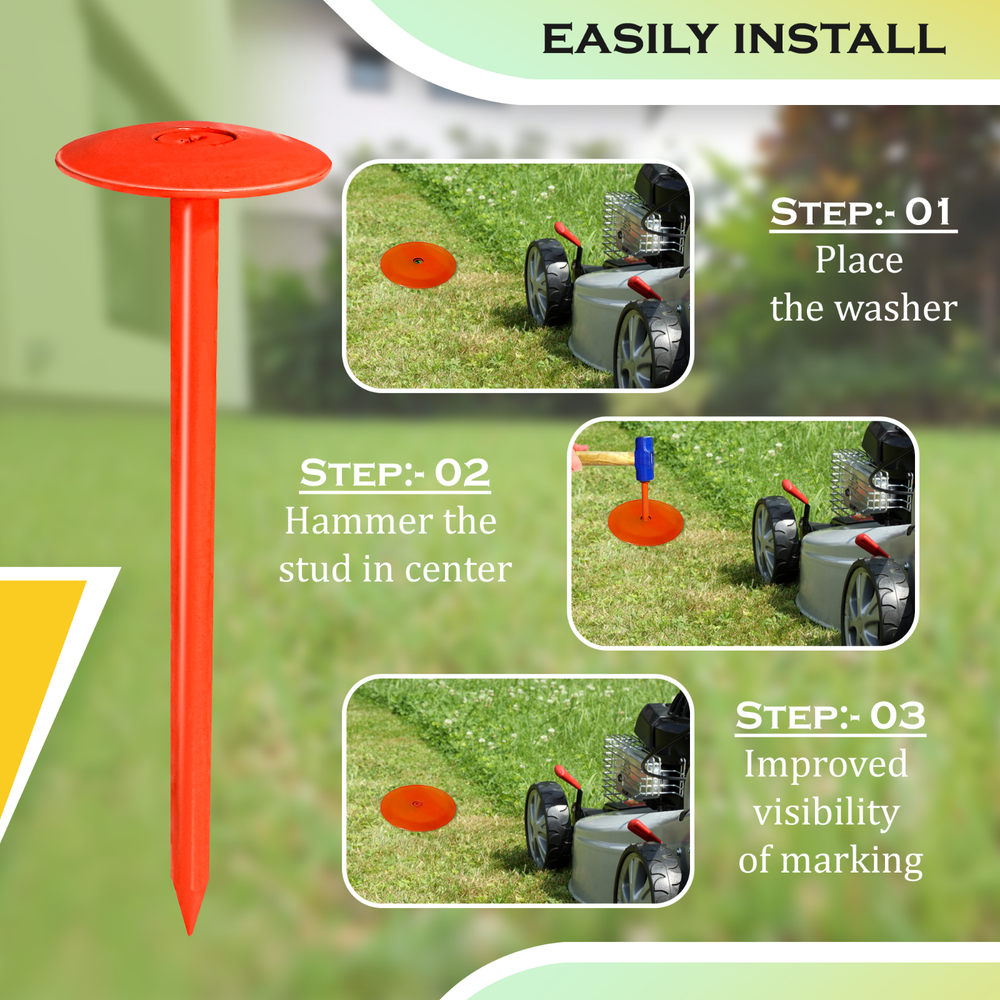 EASILY INSTALL

STEP:- 01
Place the washer

STEP:- 02
Hammer the stud in center

STEP:- 03
Improved visibility of marking