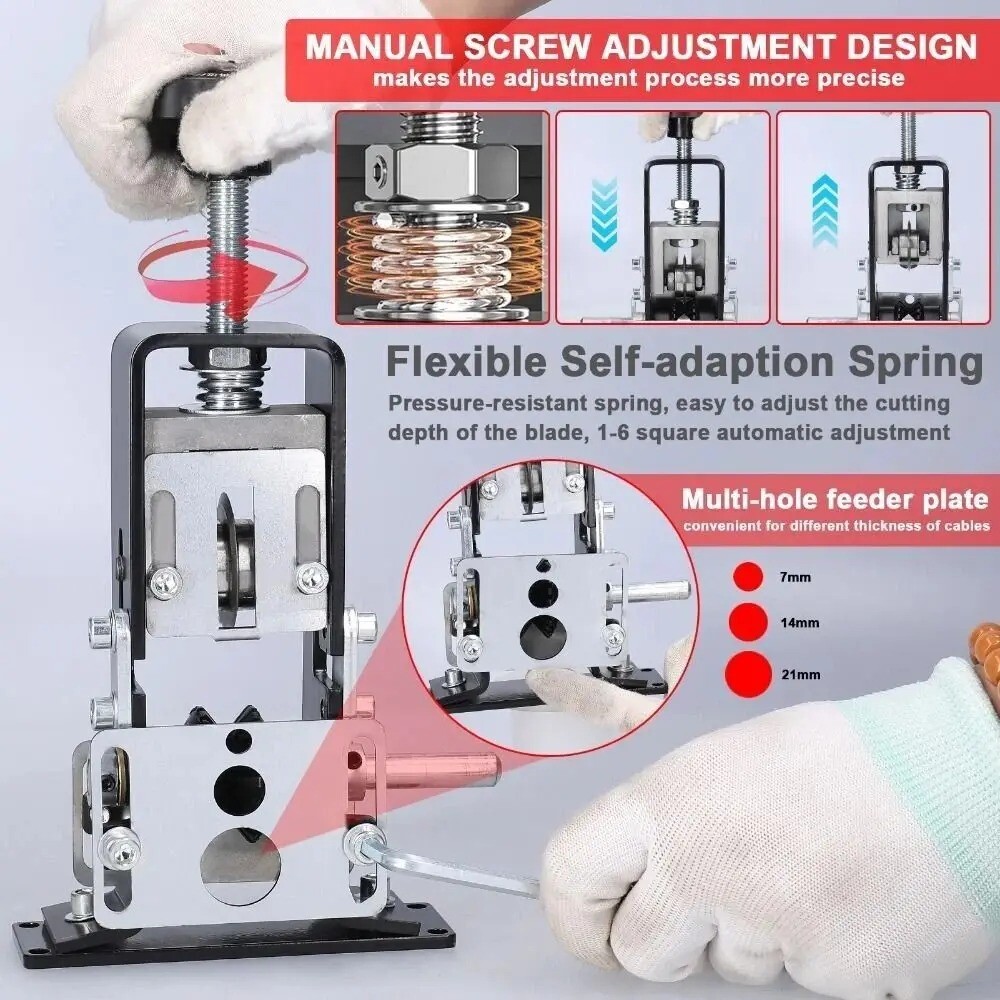 MANUAL SCREW ADJUSTMENT DESIGN
makes the adjustment process more precise

Flexible Self-adaption Spring
Pressure-resistant spring, easy to adjust the cutting depth of the blade, 1-6 square automatic adjustment

Multi-hole feeder plate
convenient for different thickness of cables

7mm
14mm
21mm