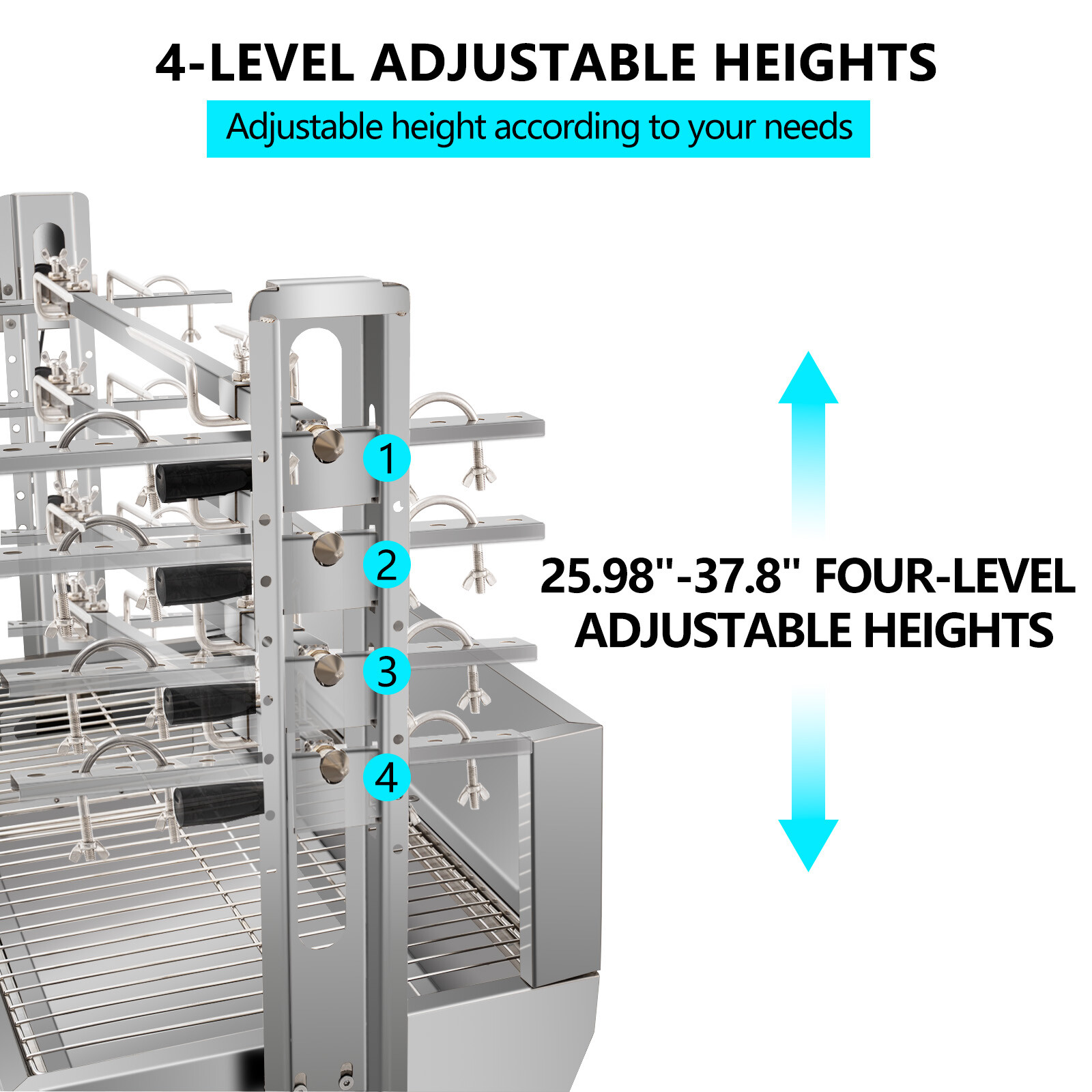 4-LEVEL ADJUSTABLE HEIGHTS

Adjustable height according to your needs

1

2

3

4

25.98''-37.8'' FOUR-LEVEL ADJUSTABLE HEIGHTS