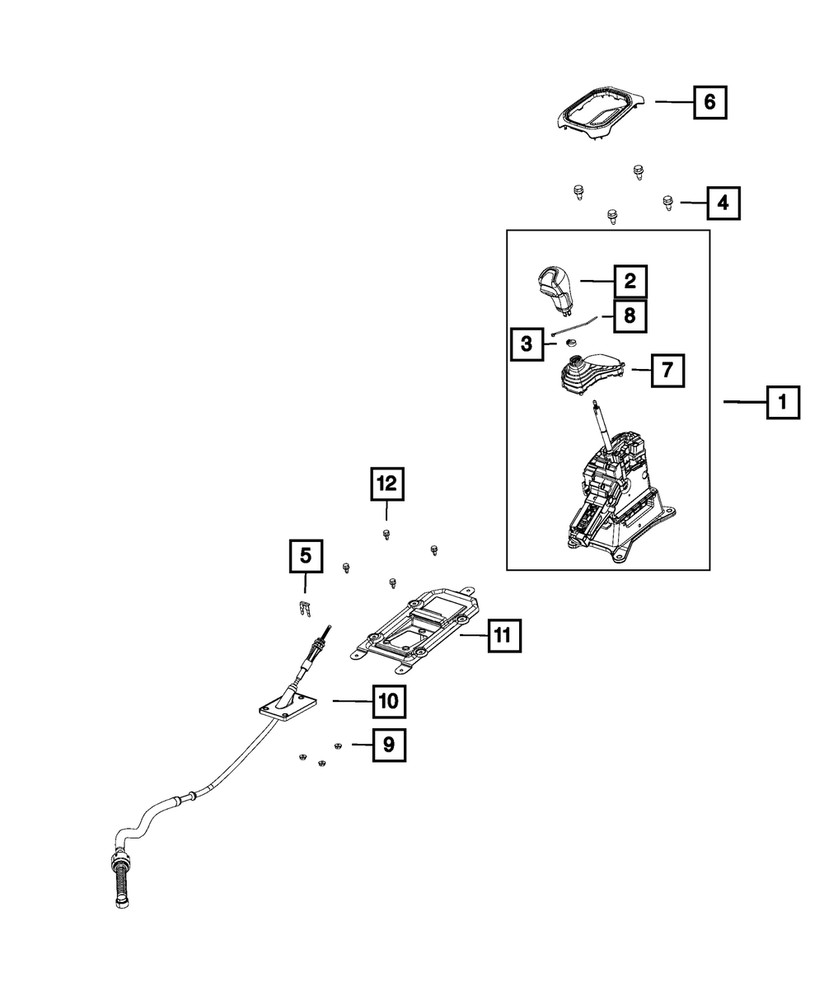 6
4
2
8
3
7
1
12
5
11
10
9