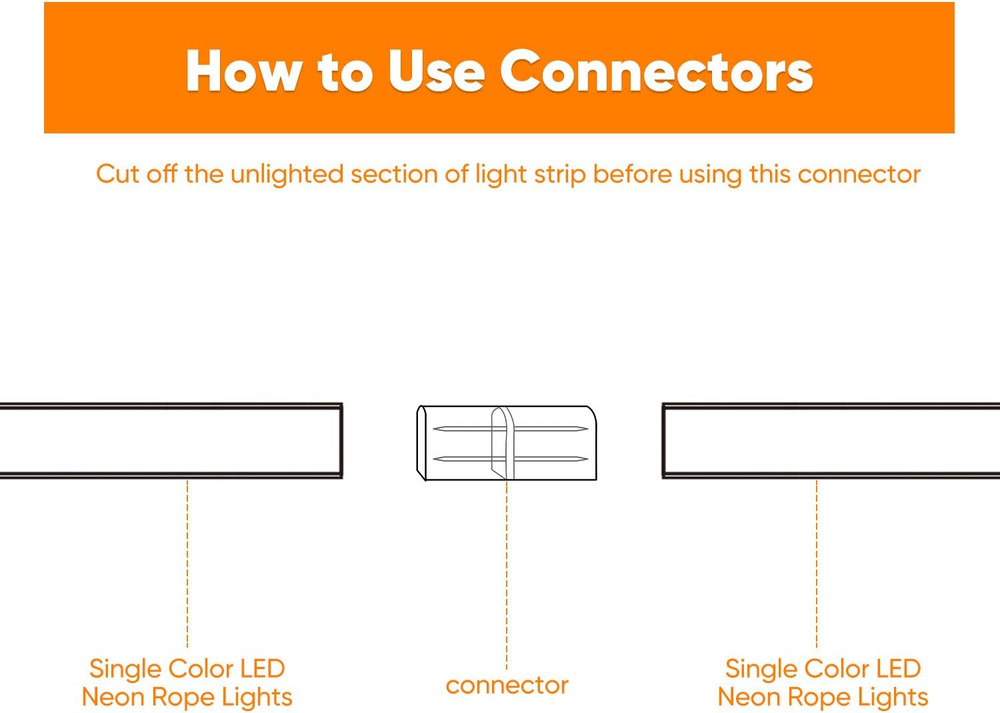 How to Use Connectors

Cut off the unlighted section of light strip before using this connector

Single Color LED Neon Rope Lights

connector

Single Color LED Neon Rope Lights