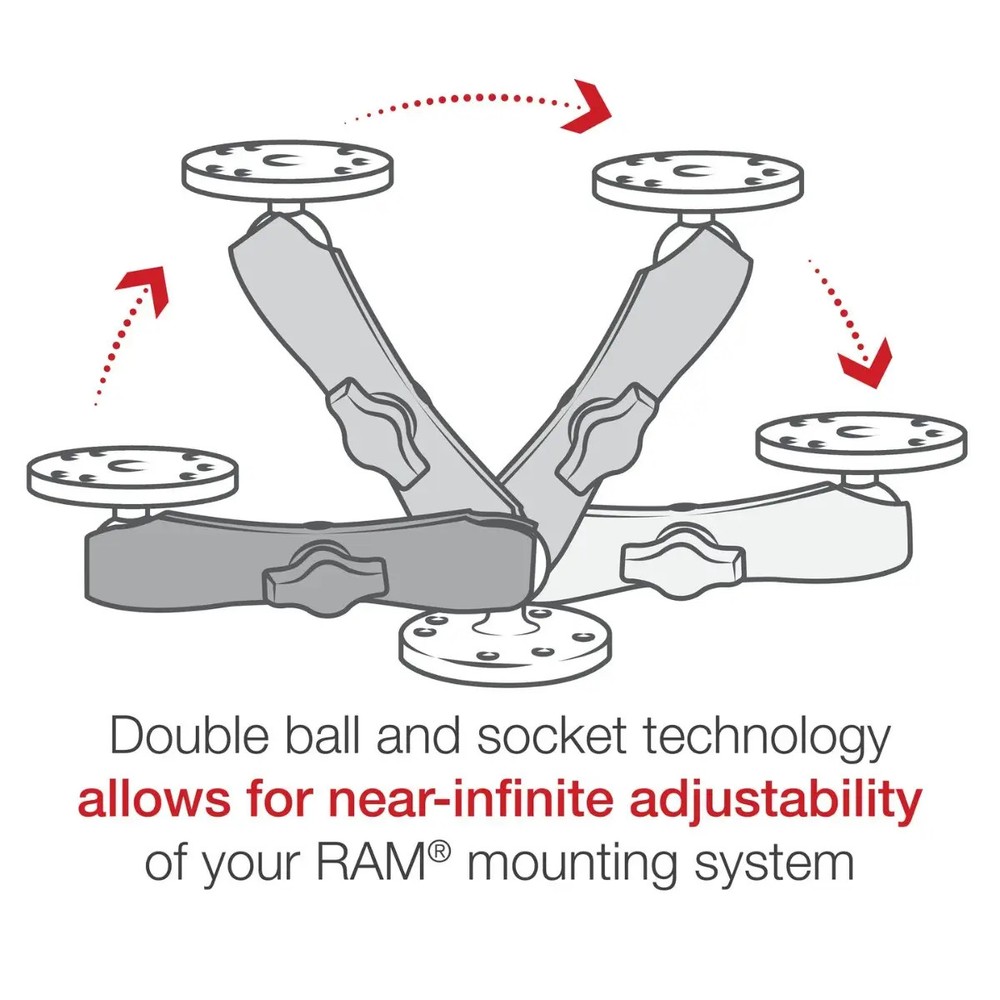 Double ball and socket technology
allows for near-infinite adjustability
of your RAM® mounting system