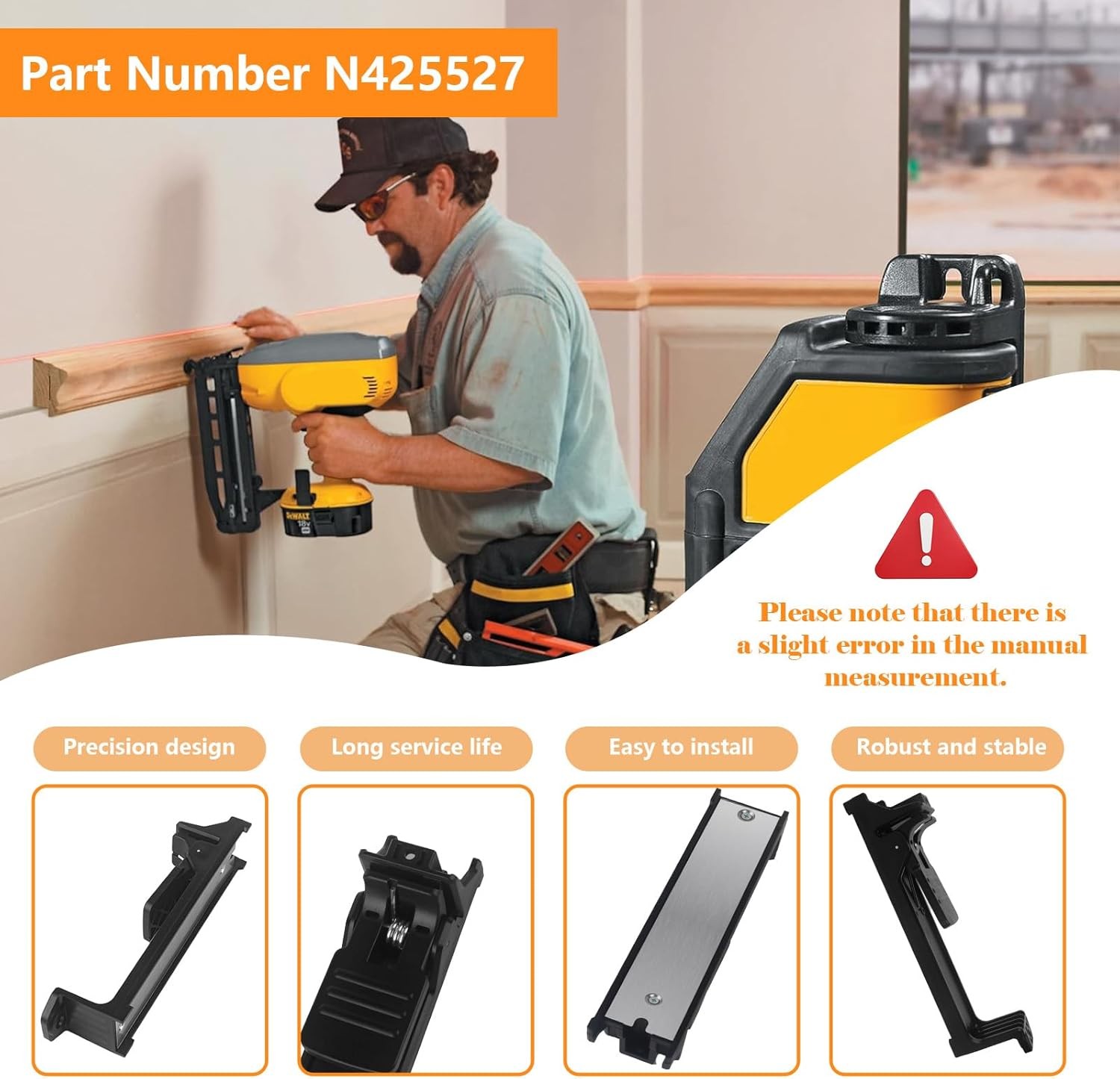 Part Number N425527

DEWALT
18V

Please note that there is a slight error in the manual measurement.

Precision design

Long service life

Easy to install

Robust and stable