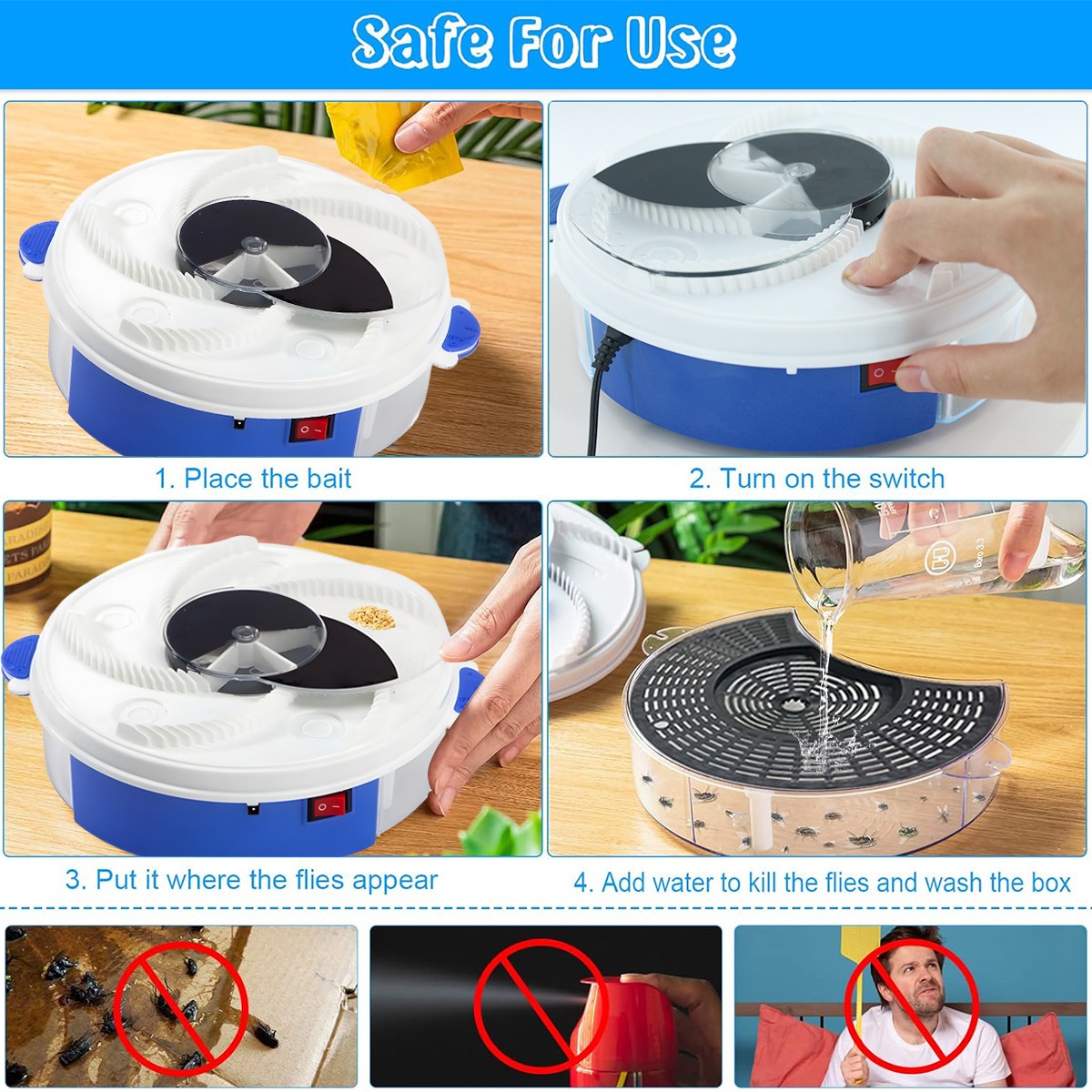 Safe For Use

1. Place the bait

2. Turn on the switch

3. Put it where the flies appear

4. Add water to kill the flies and wash the box