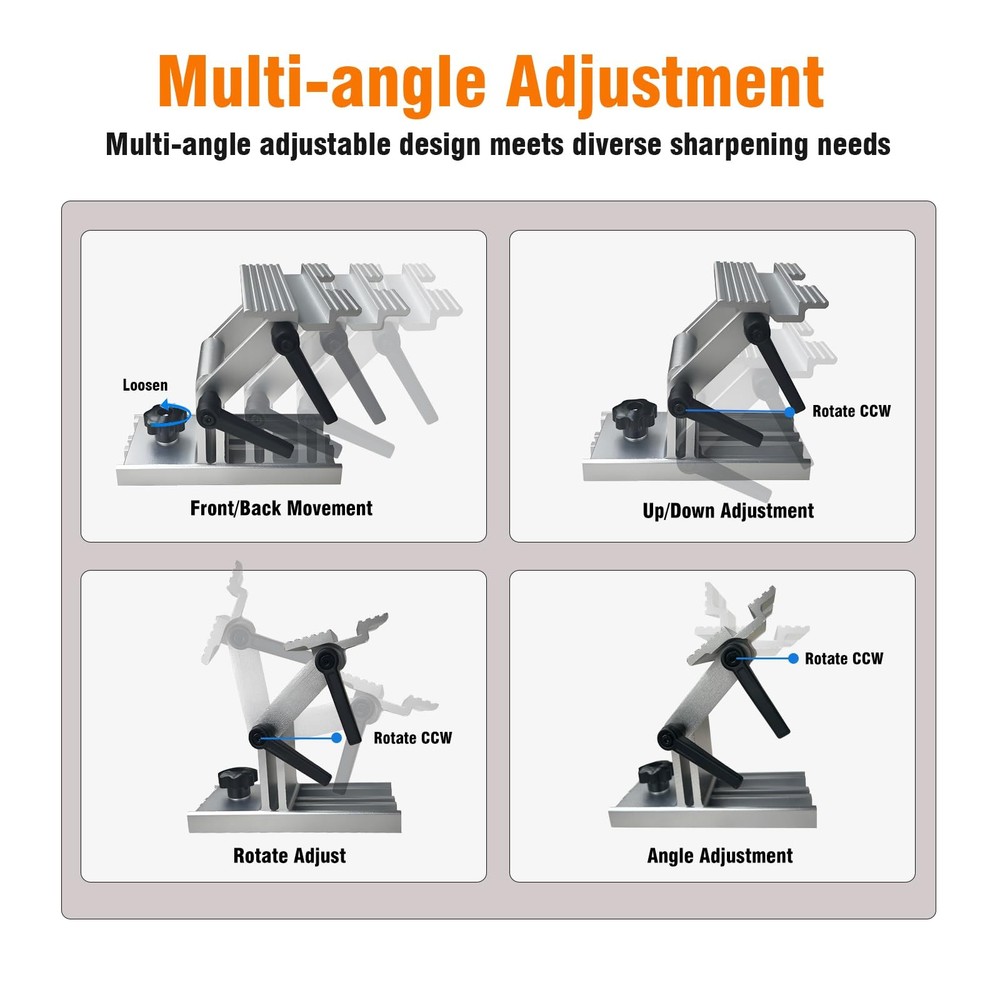 Multi-angle Adjustment

Multi-angle adjustable design meets diverse sharpening needs

Loosen

Front/Back Movement

Rotate CCW

Up/Down Adjustment

Rotate CCW

Rotate Adjust

Rotate CCW

Angle Adjustment