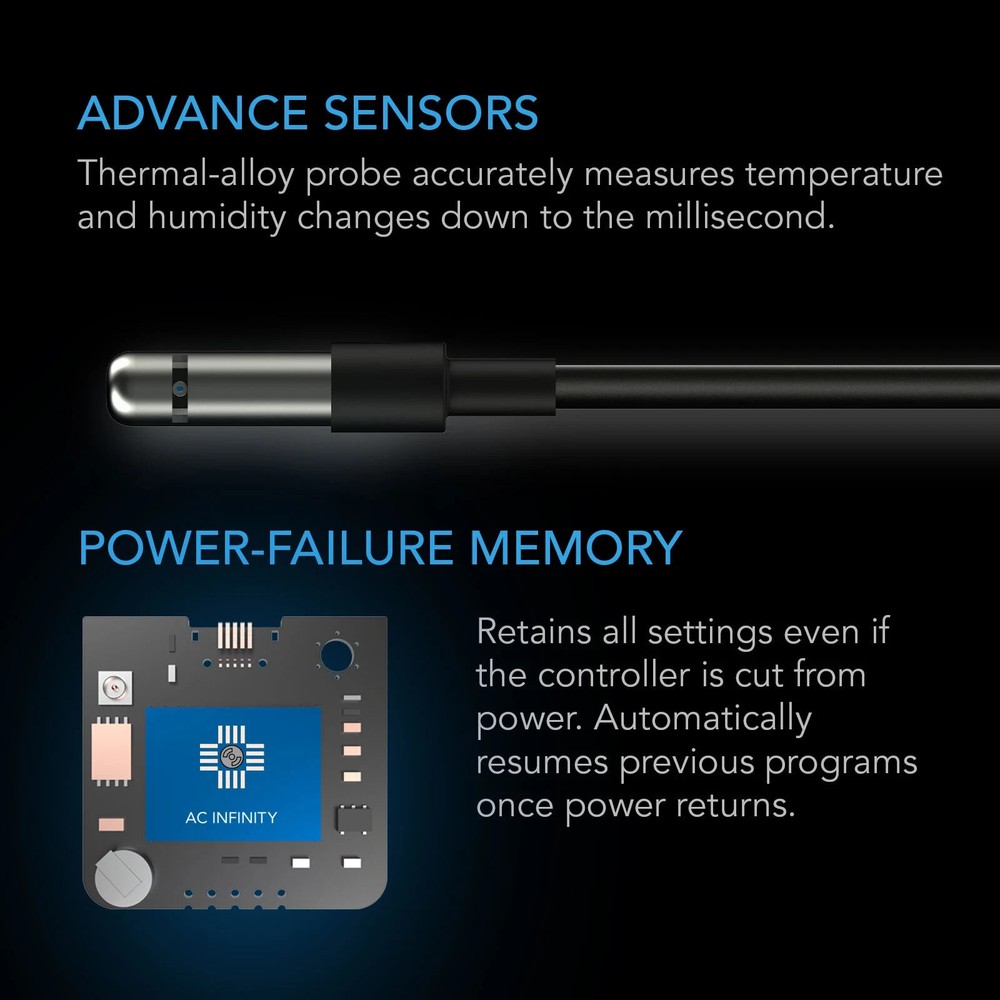 ADVANCE SENSORS

Thermal-alloy probe accurately measures temperature and humidity changes down to the millisecond.

POWER-FAILURE MEMORY

AC INFINITY

Retains all settings even if the controller is cut from power. Automatically resumes previous programs once power returns.