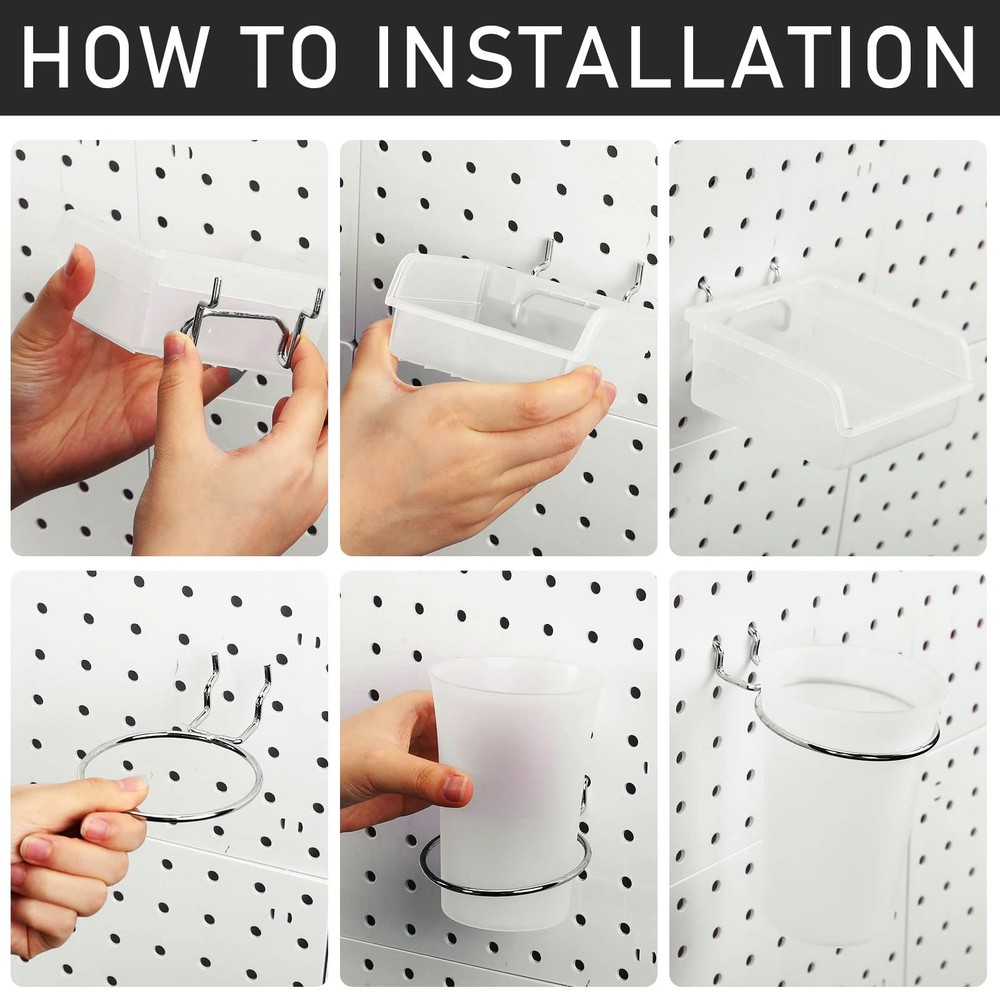 HOW TO INSTALLATION