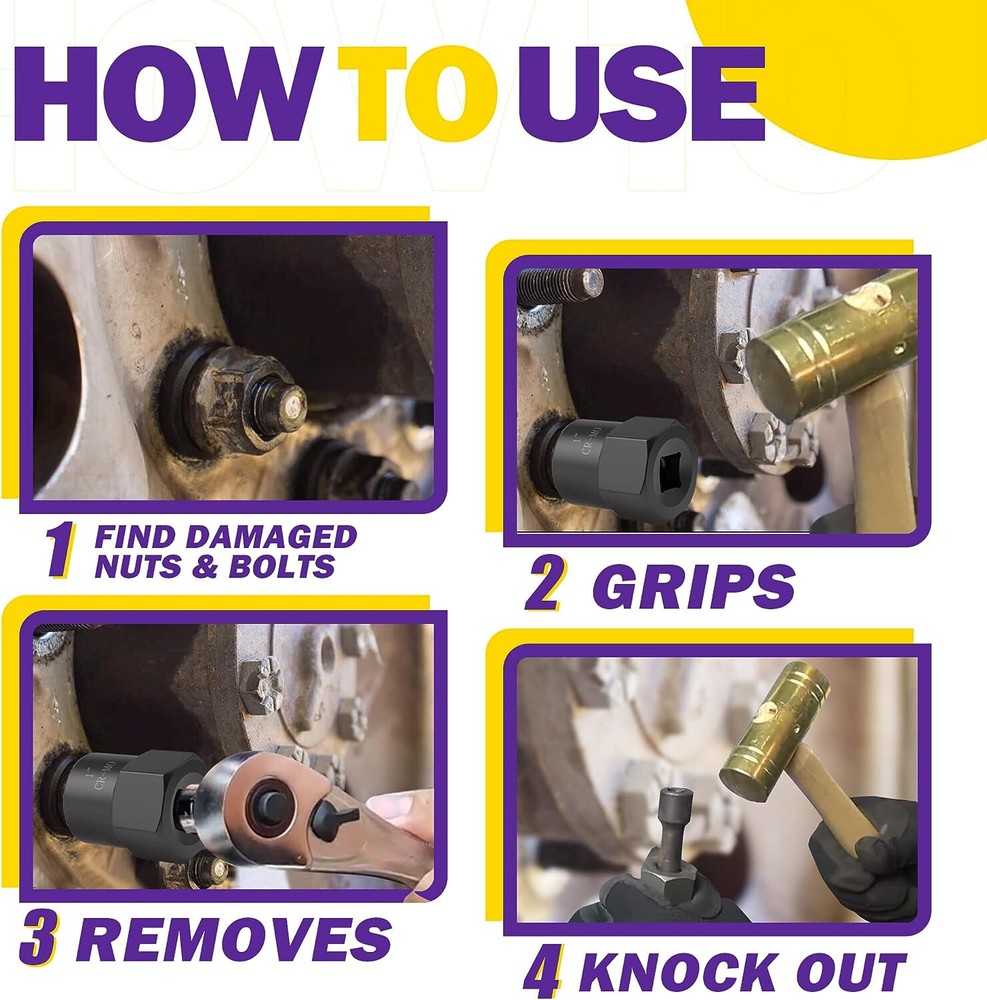 HOW TO USE

1 FIND DAMAGED NUTS & BOLTS

2 GRIPS

3 REMOVES

4 KNOCK OUT