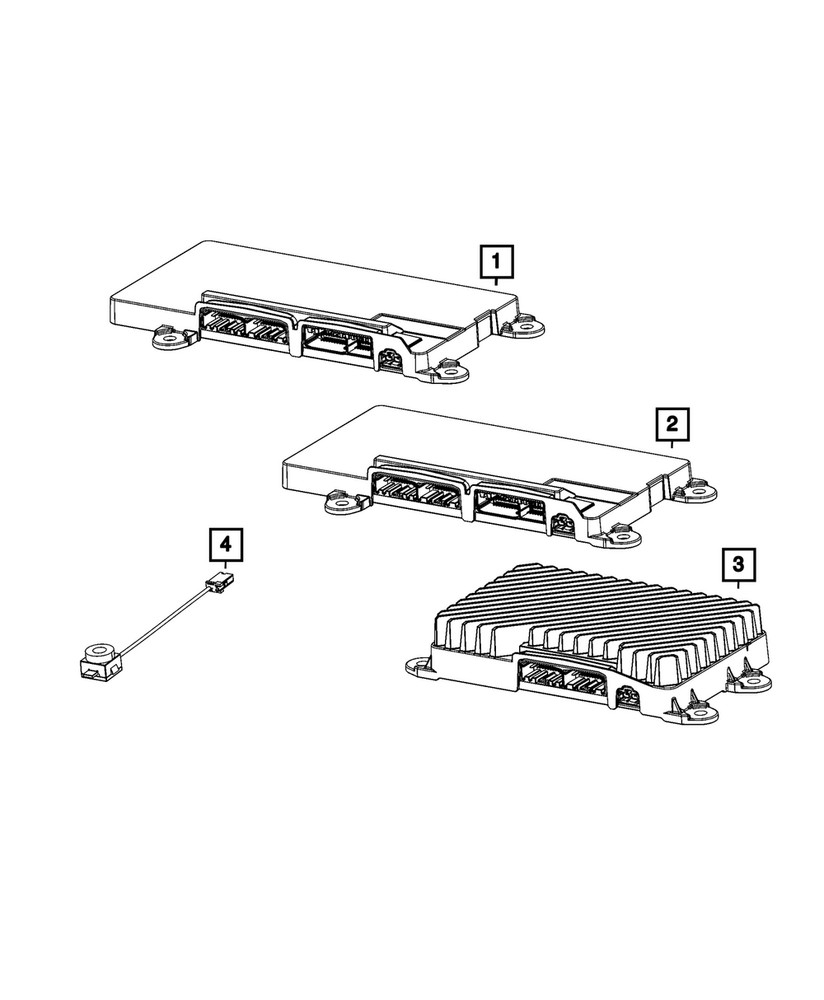 1

2

4

3