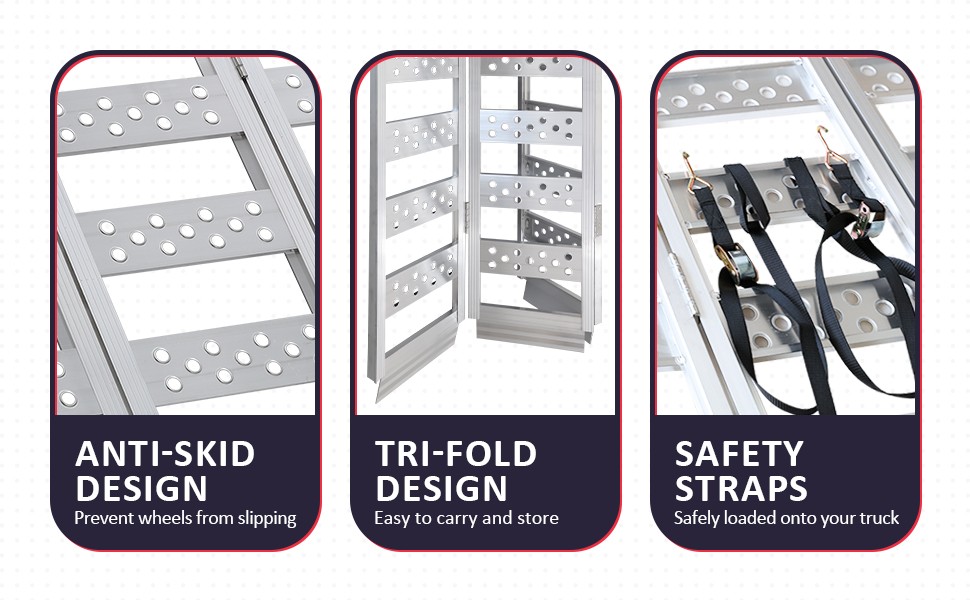 ANTI-SKID DESIGN
Prevent wheels from slipping

TRI-FOLD DESIGN
Easy to carry and store

SAFETY STRAPS
Safely loaded onto your truck