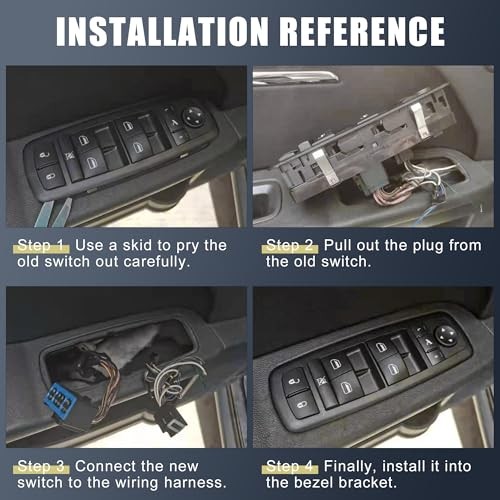 INSTALLATION REFERENCE

Step 1 Use a skid to pry the old switch out carefully.

Step 2 Pull out the plug from the old switch.

Step 3 Connect the new switch to the wiring harness.

Step 4 Finally, install it into the bezel bracket.