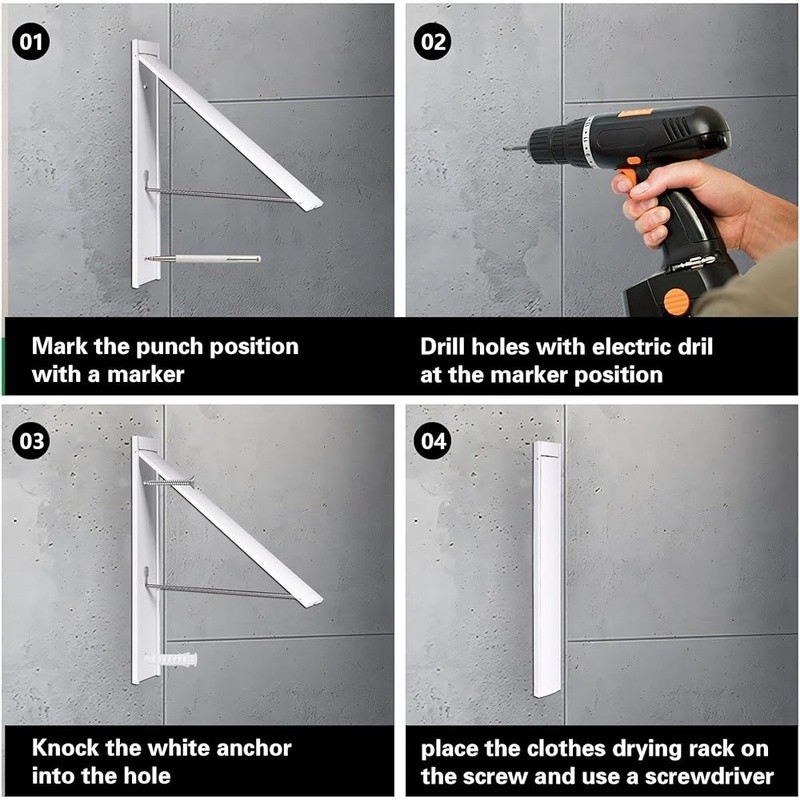 01

Mark the punch position with a marker

02

Drill holes with electric dril at the marker position

03

Knock the white anchor into the hole

04

place the clothes drying rack on the screw and use a screwdriver