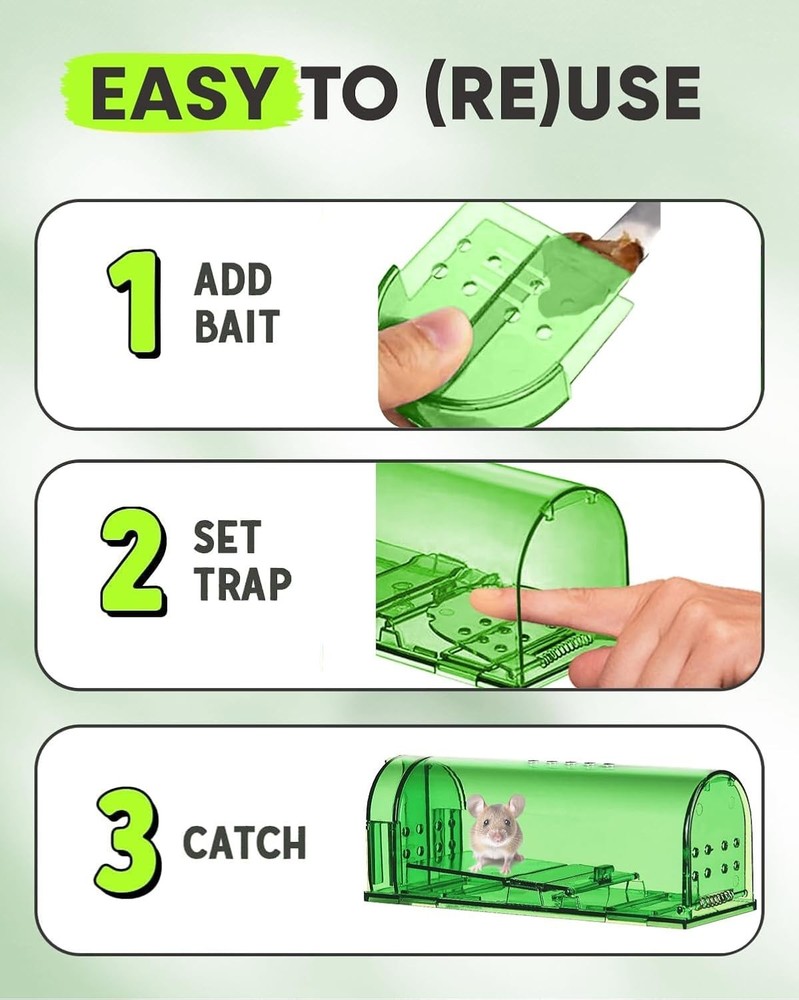 EASY TO (RE)USE

1 ADD BAIT

2 SET TRAP

3 CATCH