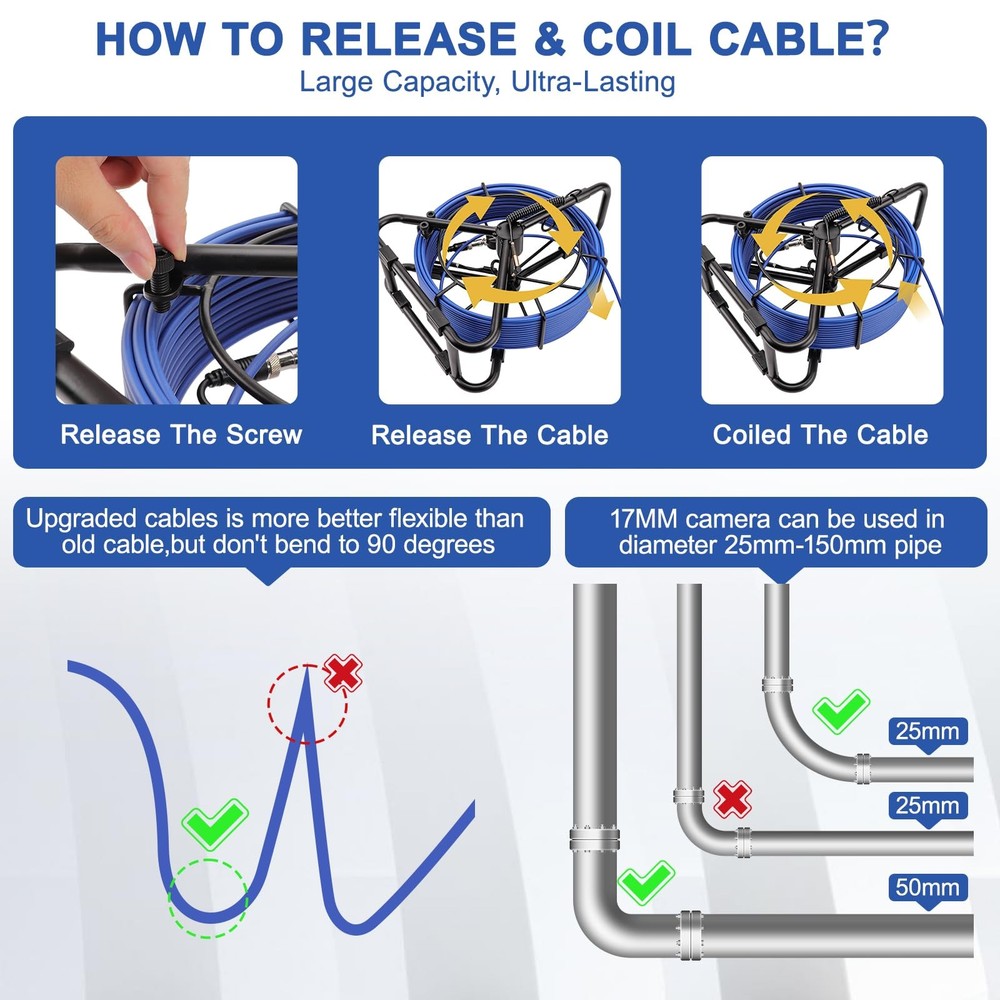 HOW TO RELEASE & COIL CABLE?
Large Capacity, Ultra-Lasting

Release The Screw

Release The Cable

Coiled The Cable

Upgraded cables is more better flexible than old cable,but don't bend to 90 degrees

17MM camera can be used in diameter 25mm-150mm pipe

25mm

25mm

50mm