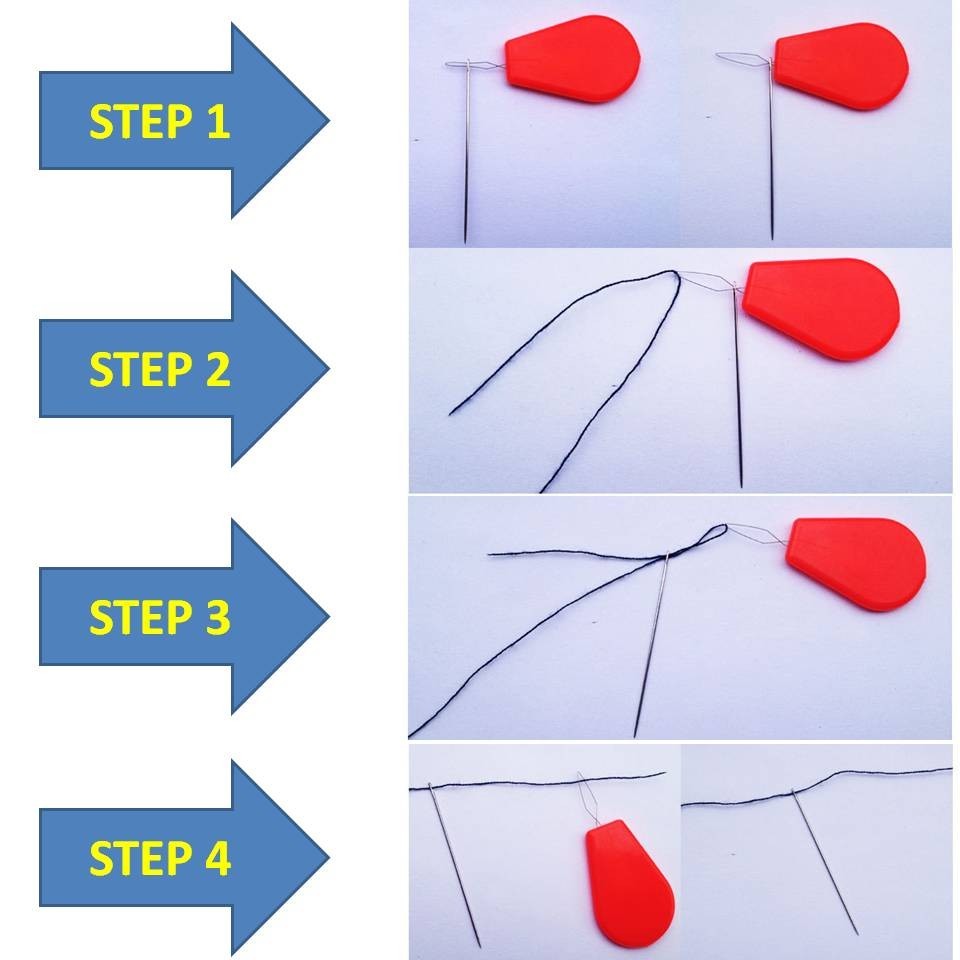 STEP 1

STEP 2

STEP 3

STEP 4