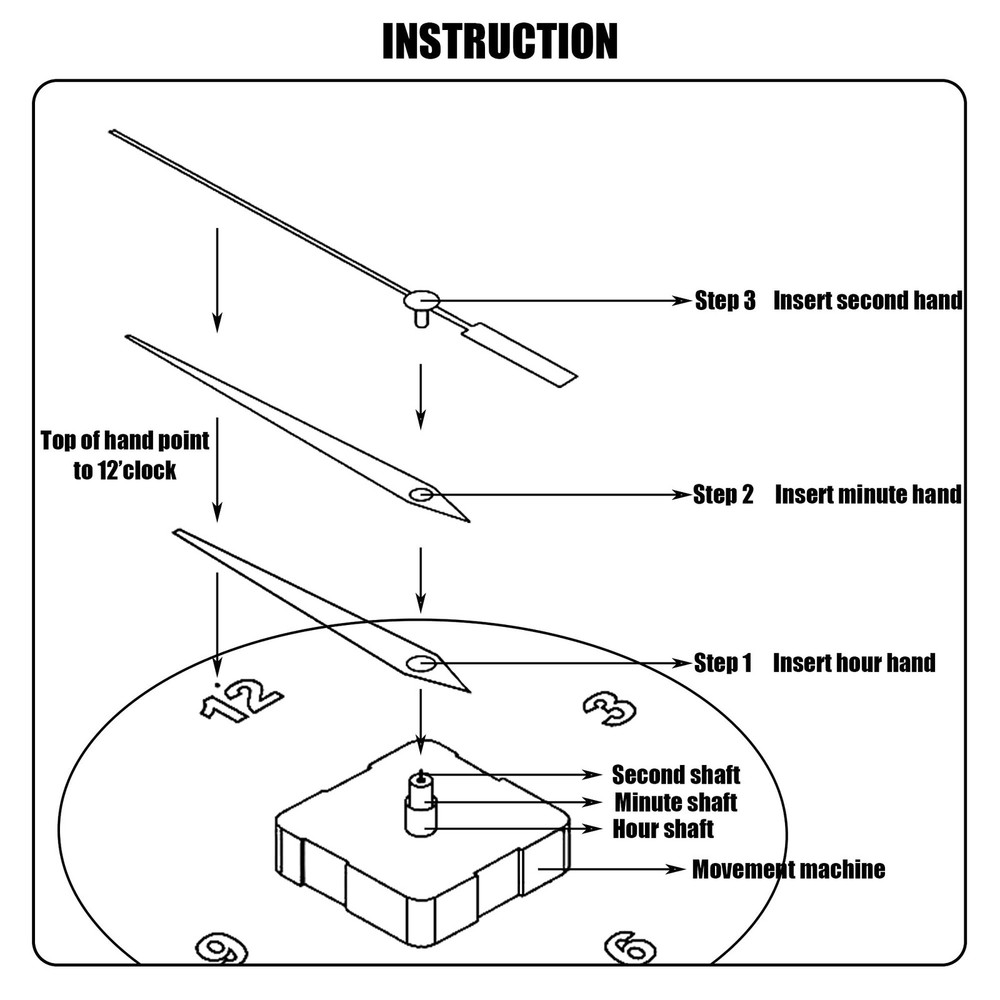 INSTRUCTION

Step 3 Insert second hand

Top of hand point to 12'clock

Step 2 Insert minute hand

Step 1 Insert hour hand

12

3

Second shaft

Minute shaft

Hour shaft

Movement machine

9

6