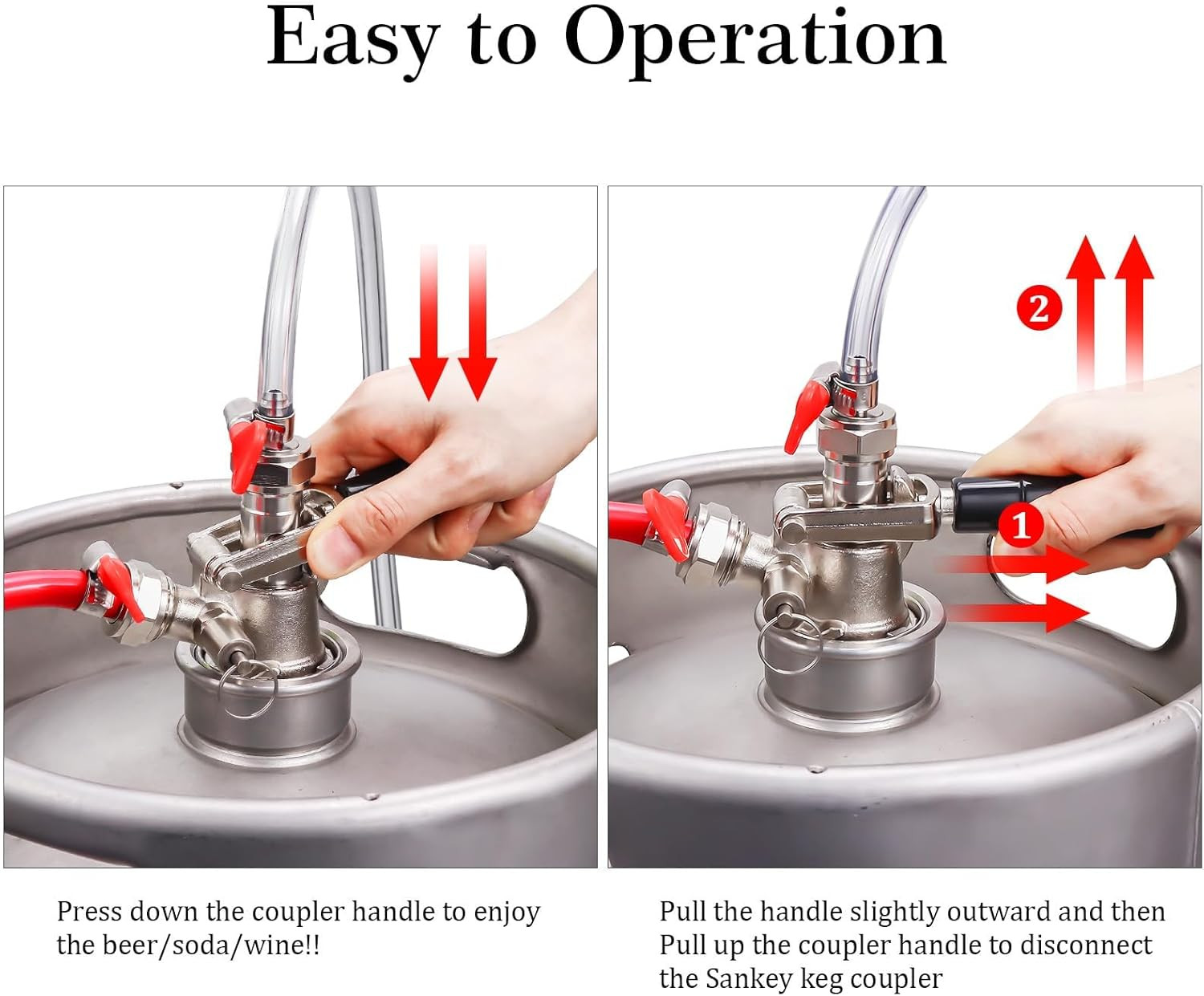 Easy to Operation

2

1

Press down the coupler handle to enjoy the beer/soda/wine!!

Pull the handle slightly outward and then Pull up the coupler handle to disconnect the Sankey keg coupler