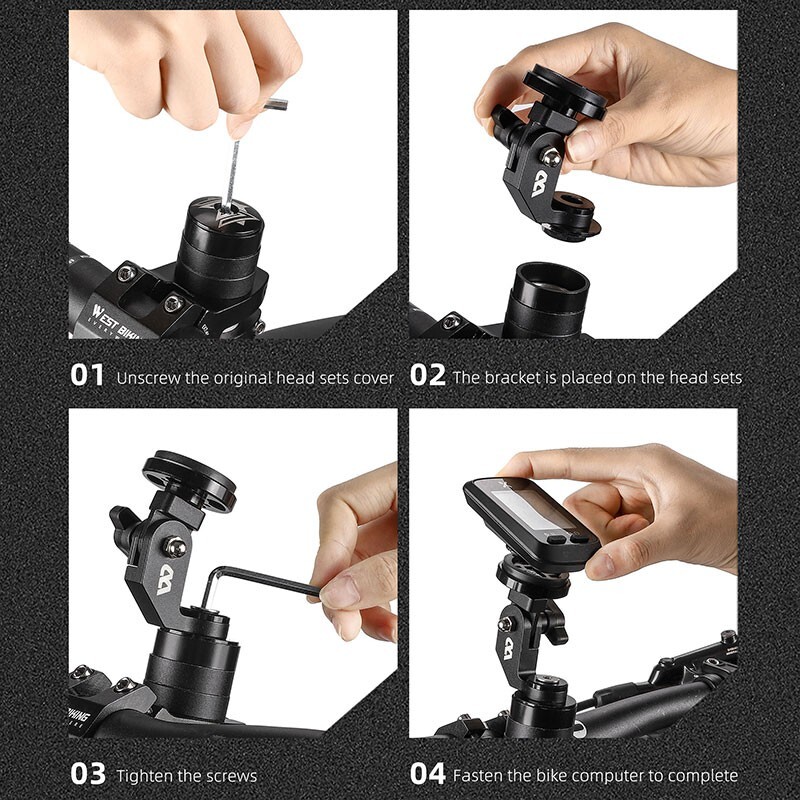 WEST BIKING

01 Unscrew the original head sets cover

02 The bracket is placed on the head sets

03 Tighten the screws

04 Fasten the bike computer to complete