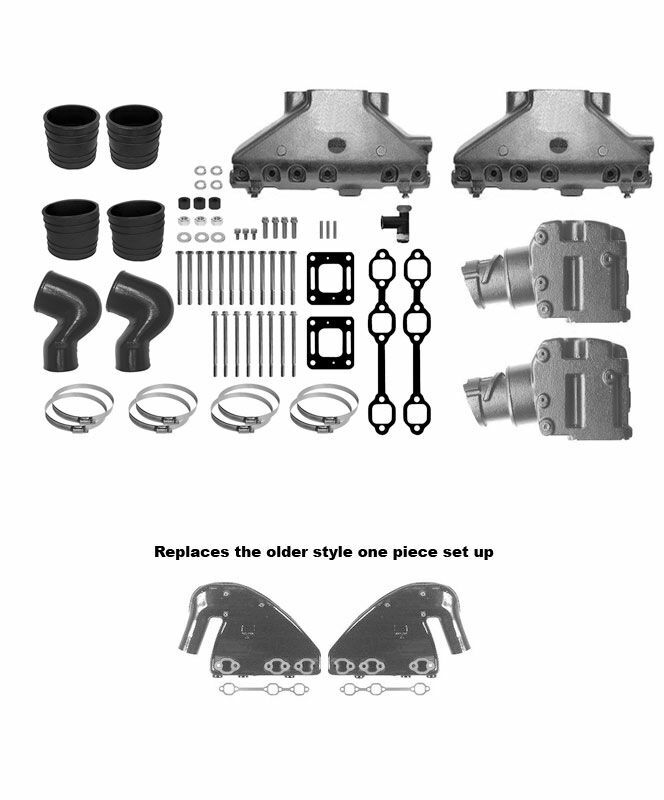 Replaces the older style one piece set up