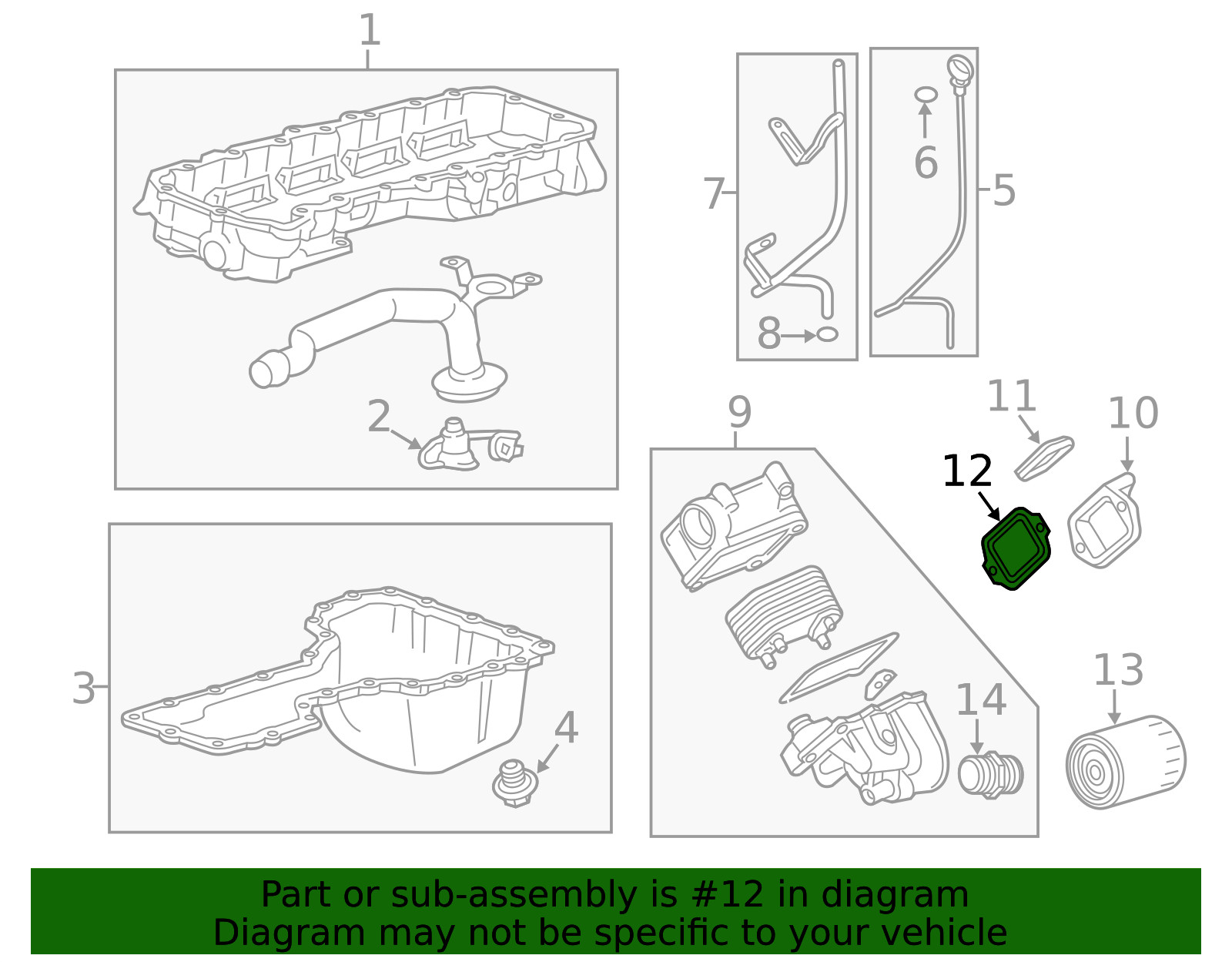 1
7
6
5
8
2
9
11
10
12
3
4
14
13

Part or sub-assembly is #12 in diagram
Diagram may not be specific to your vehicle