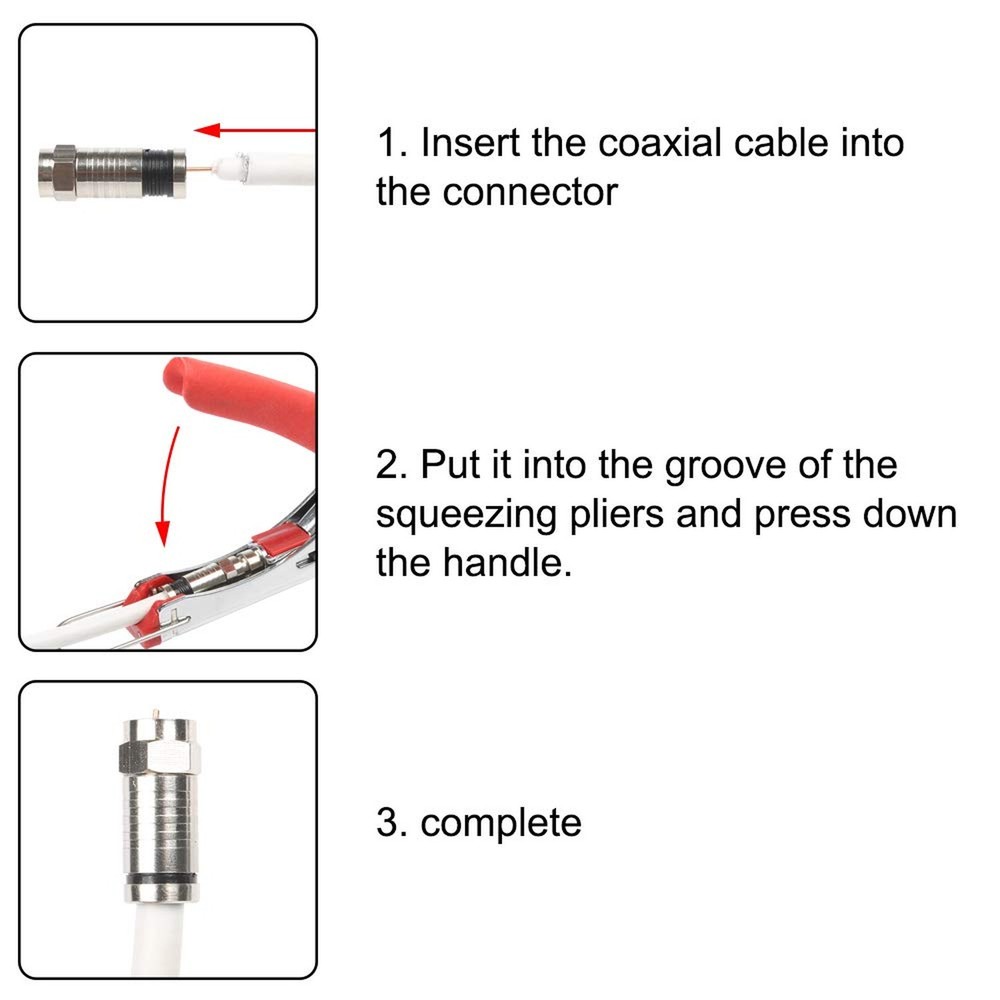 1. Insert the coaxial cable into the connector

2. Put it into the groove of the squeezing pliers and press down the handle.

3. complete