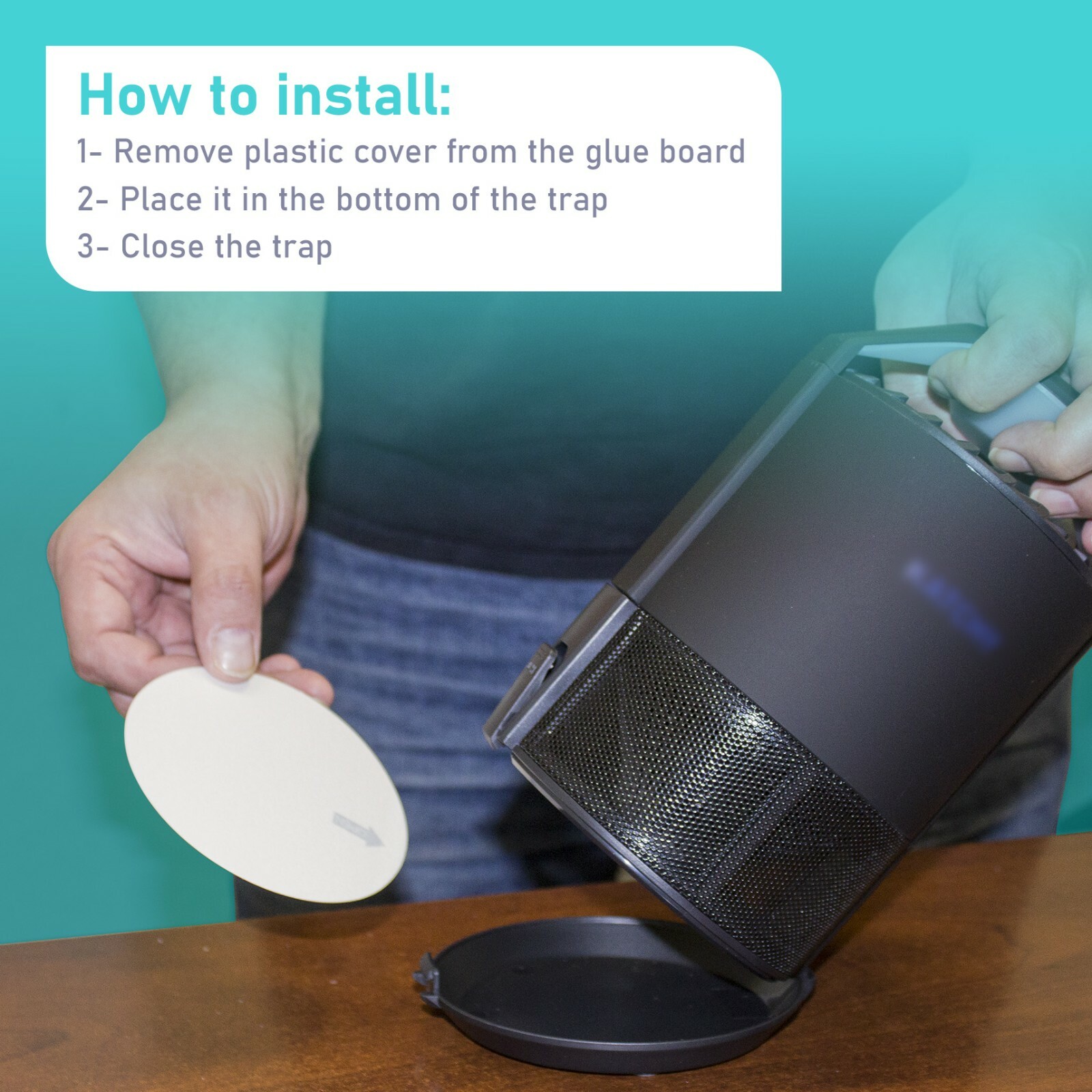 How to install:
1- Remove plastic cover from the glue board
2- Place it in the bottom of the trap
3- Close the trap