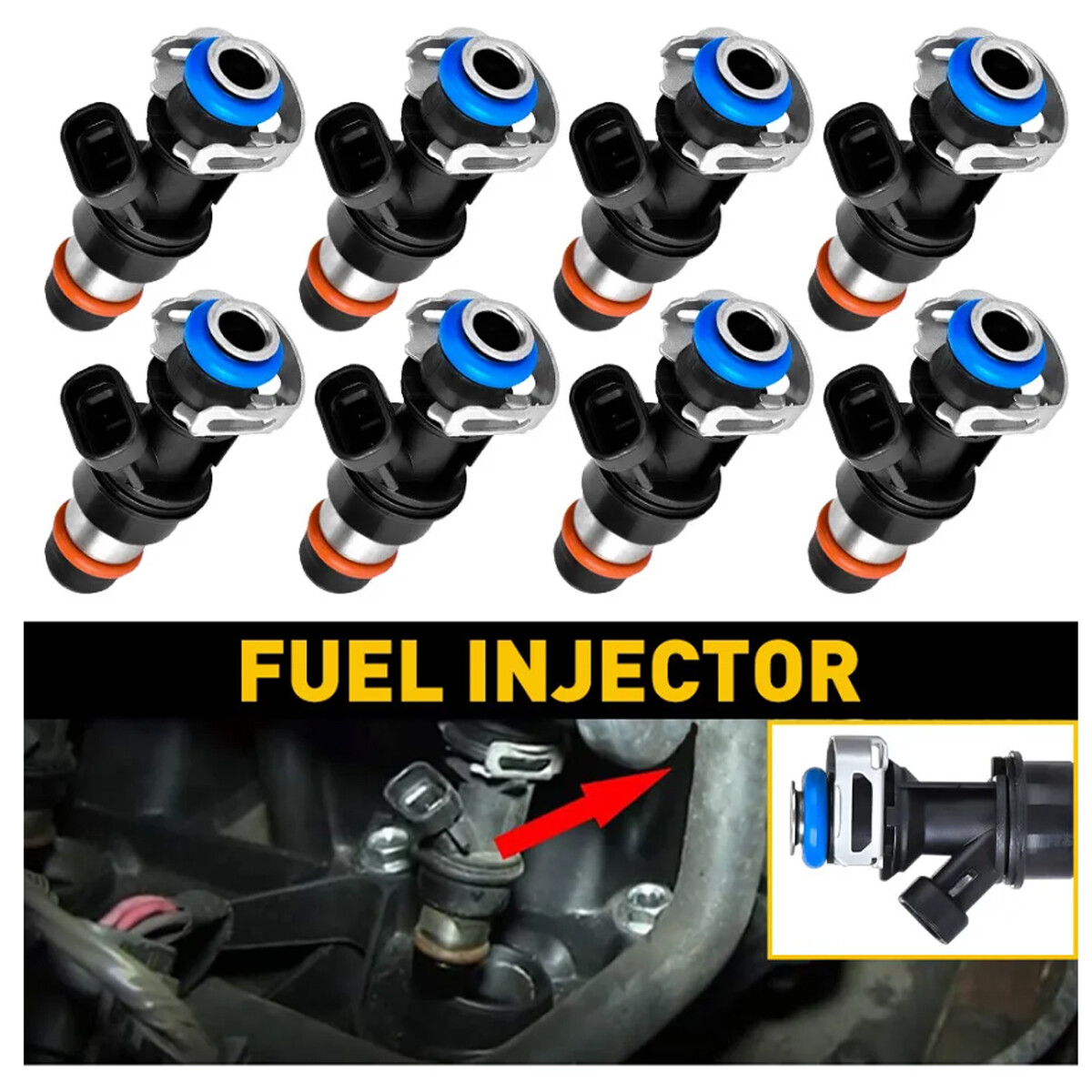 FUEL INJECTOR