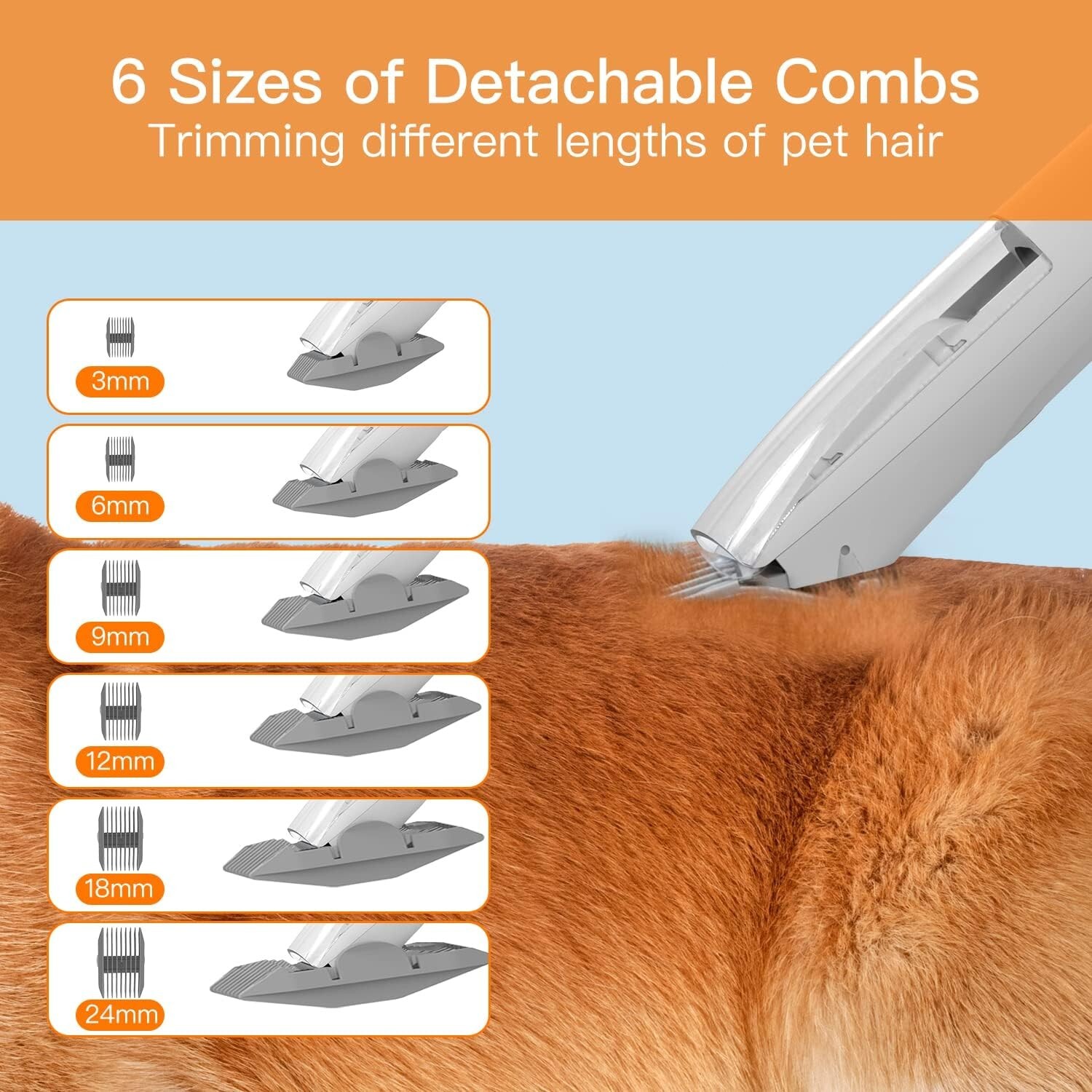 6 Sizes of Detachable Combs
Trimming different lengths of pet hair

3mm

6mm

9mm

12mm

18mm

24mm