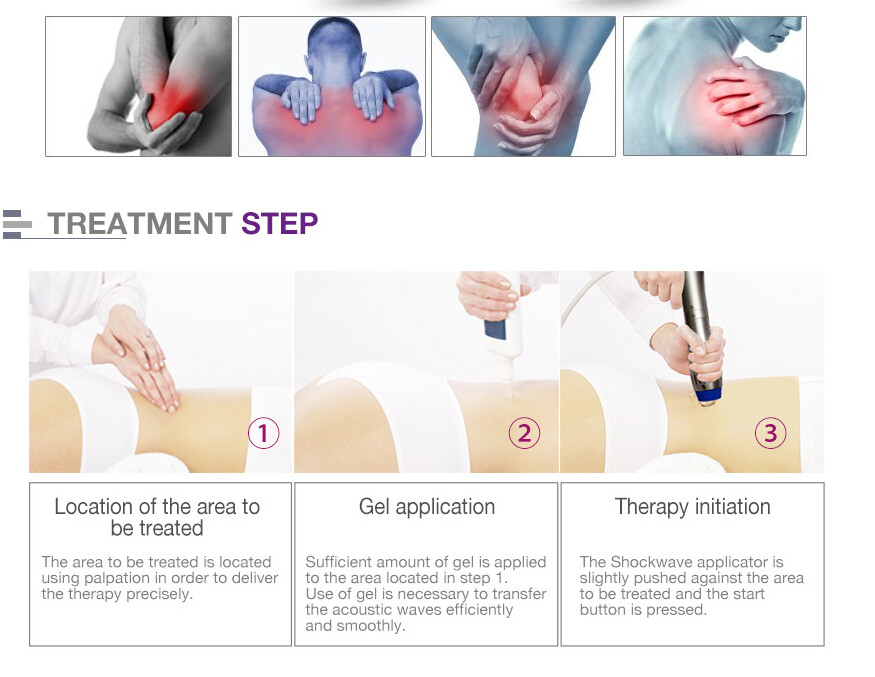 TREATMENT STEP

1

2

3

Location of the area to be treated

The area to be treated is located using palpation in order to deliver the therapy precisely.

Gel application

Sufficient amount of gel is applied to the area located in step 1. Use of gel is necessary to transfer the acoustic waves efficiently and smoothly.

Therapy initiation

The Shockwave applicator is slightly pushed against the area to be treated and the start button is pressed.