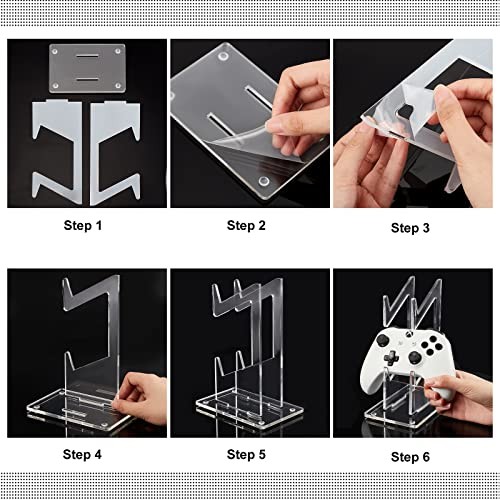 Step 1

Step 2

Step 3

Step 4

Step 5

Step 6