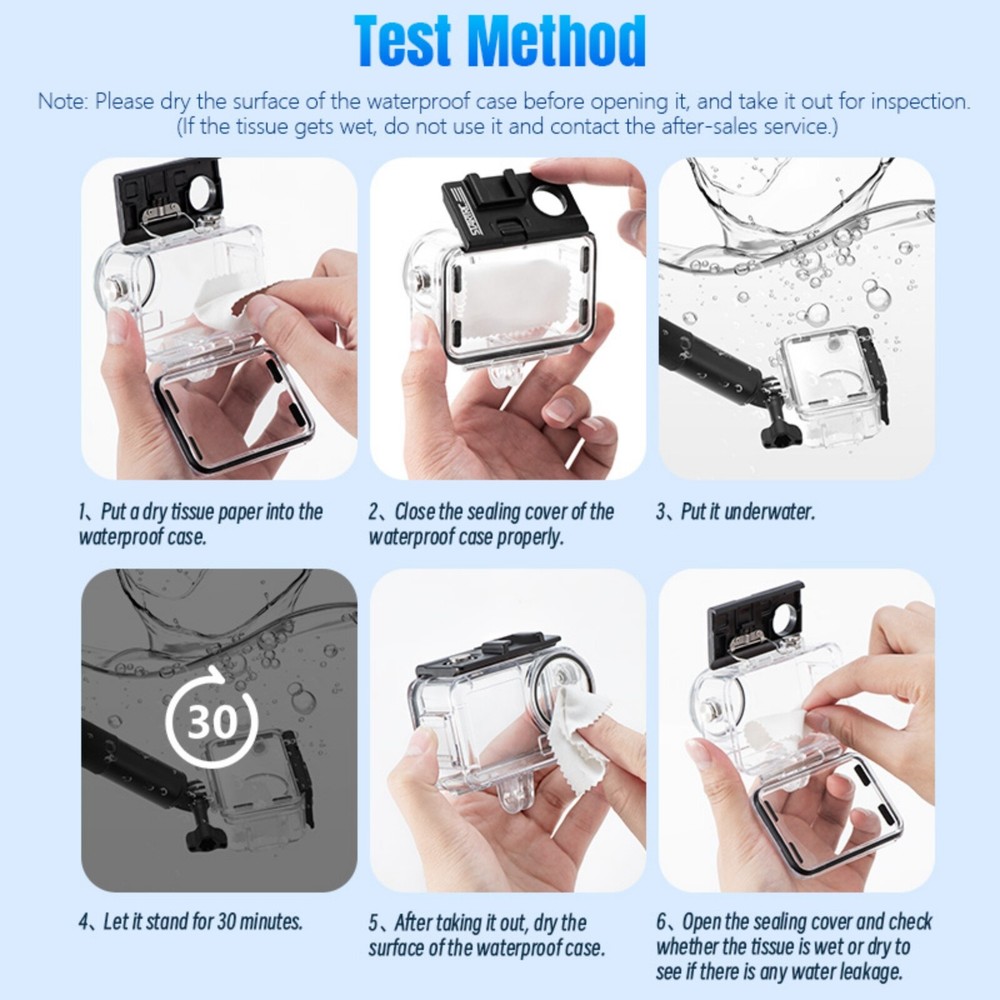 Test Method

Note: Please dry the surface of the waterproof case before opening it, and take it out for inspection. (If the tissue gets wet, do not use it and contact the after-sales service.)

1、Put a dry tissue paper into the waterproof case.

2、Close the sealing cover of the waterproof case properly.

3、Put it underwater.

30

4、Let it stand for 30 minutes.

5、After taking it out, dry the surface of the waterproof case.

6、Open the sealing cover and check whether the tissue is wet or dry to see if there is any water leakage.