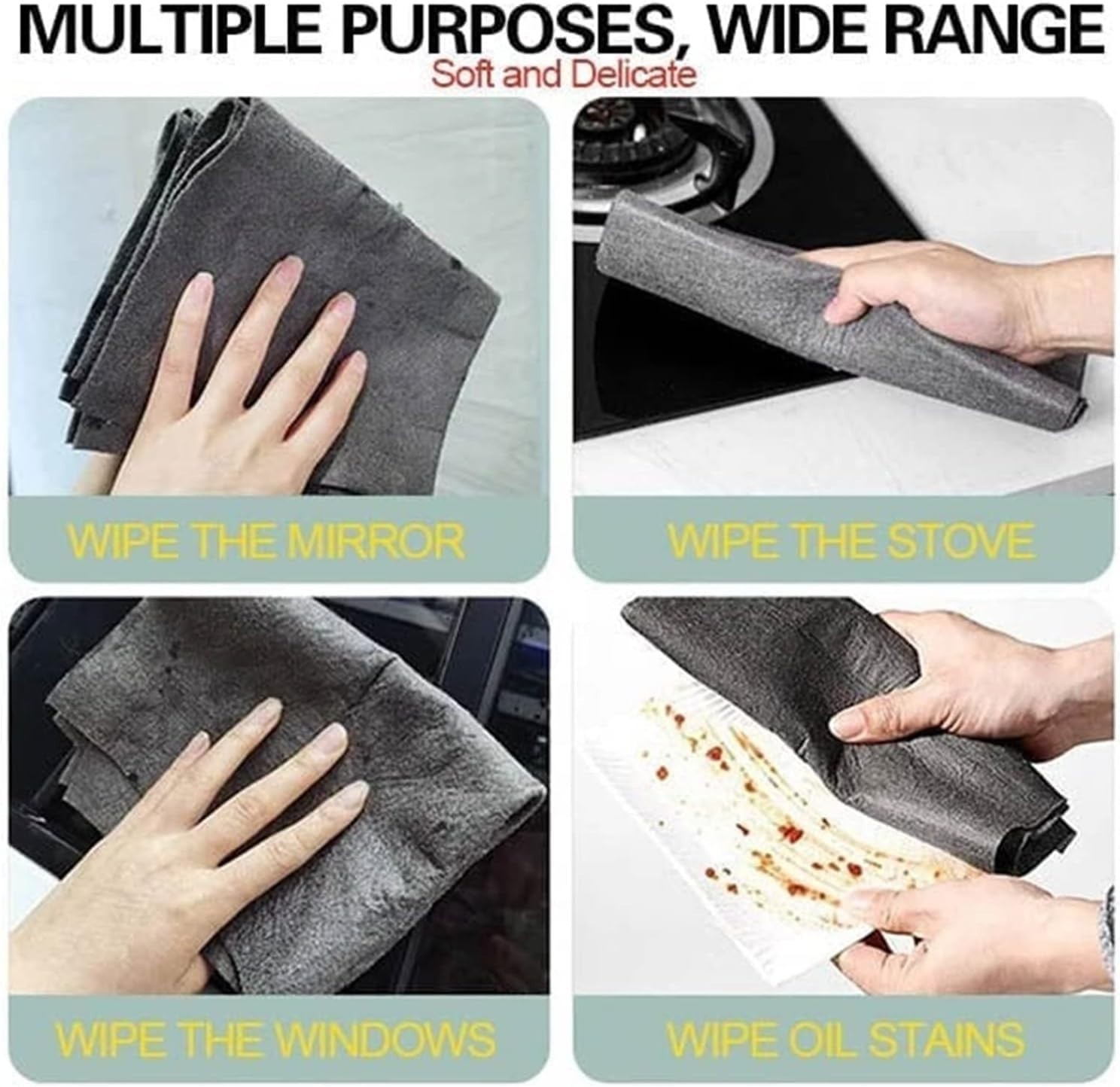 MULTIPLE PURPOSES, WIDE RANGE
Soft and Delicate

WIPE THE MIRROR

WIPE THE STOVE

WIPE THE WINDOWS

WIPE OIL STAINS