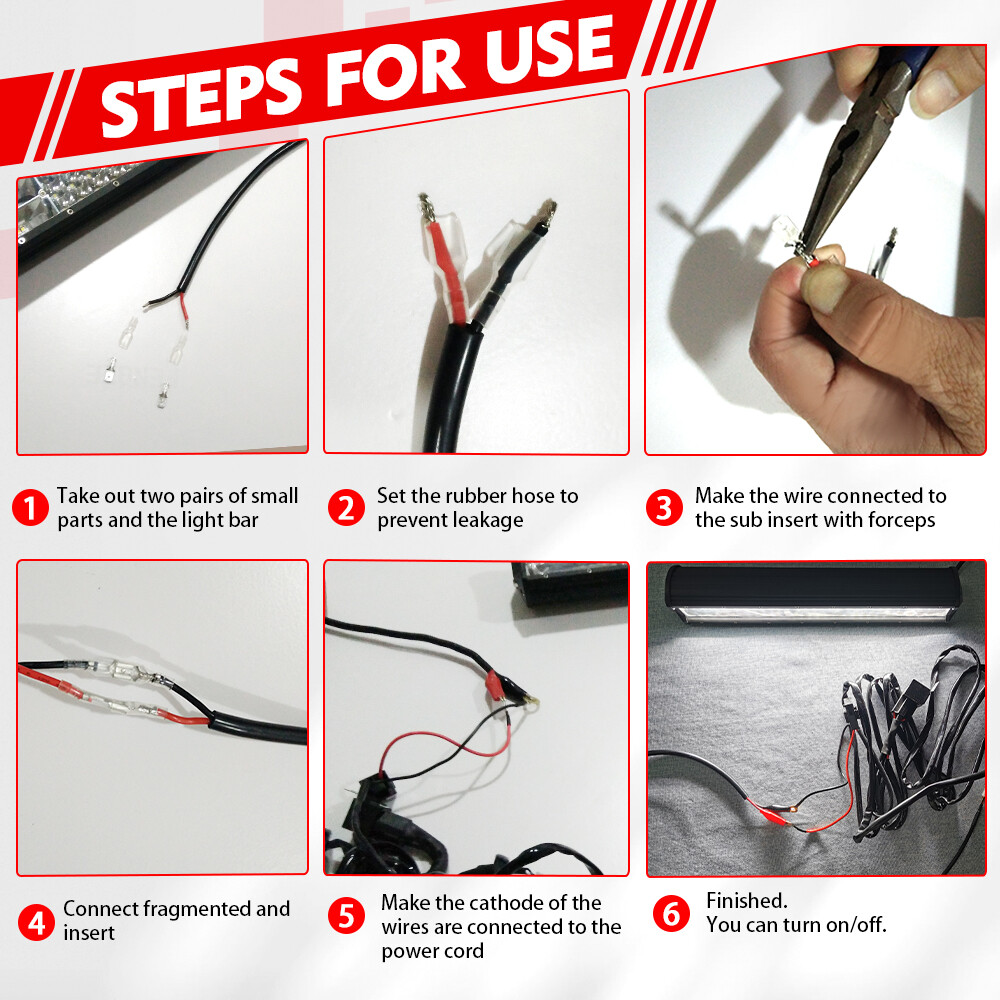 STEPS FOR USE

1 Take out two pairs of small parts and the light bar

2 Set the rubber hose to prevent leakage

3 Make the wire connected to the sub insert with forceps

4 Connect fragmented and insert

5 Make the cathode of the wires are connected to the power cord

6 Finished.
You can turn on/off.