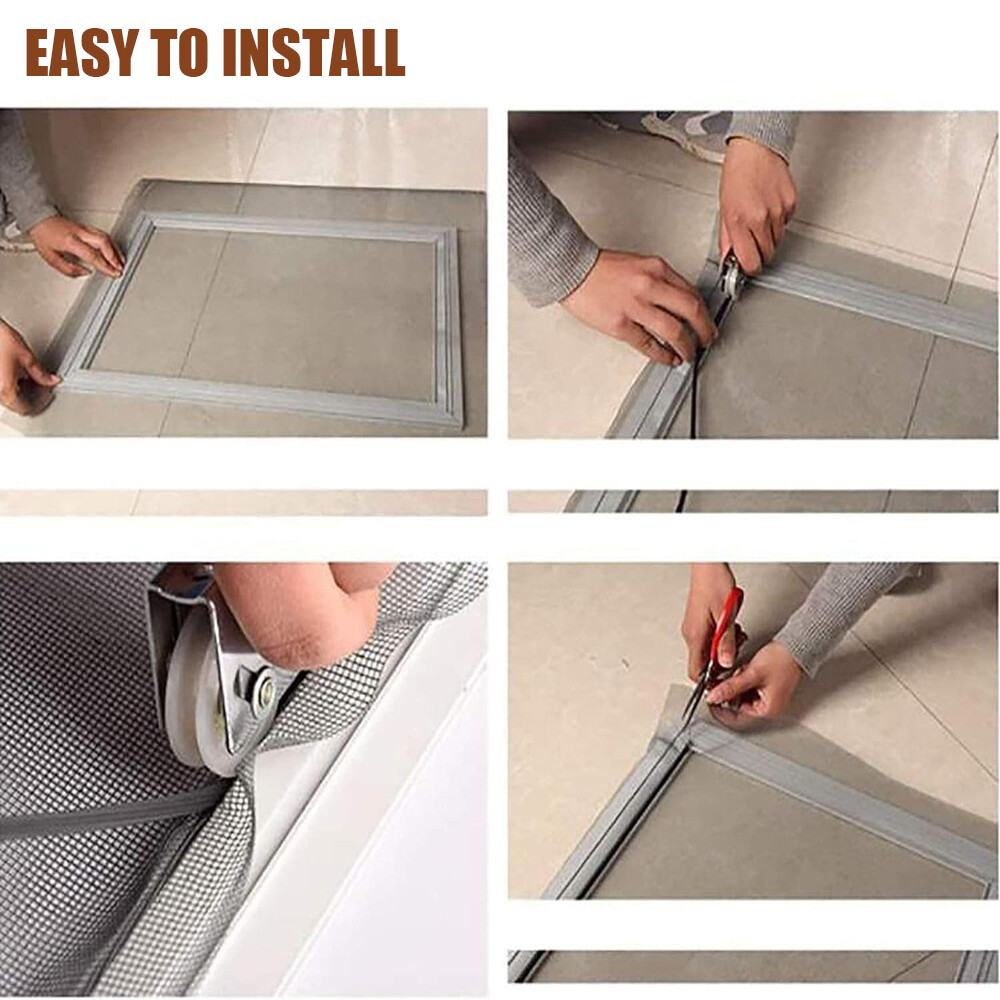 EASY TO INSTALL