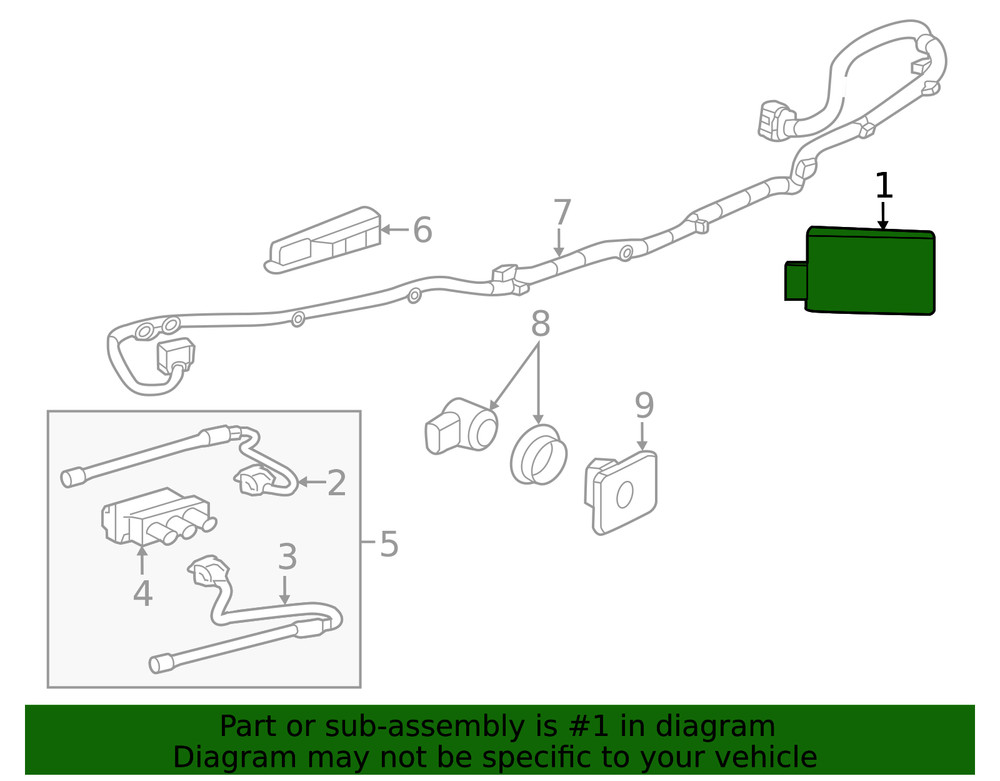 1
6
7
8
9
2
5
3
4

Part or sub-assembly is #1 in diagram
Diagram may not be specific to your vehicle