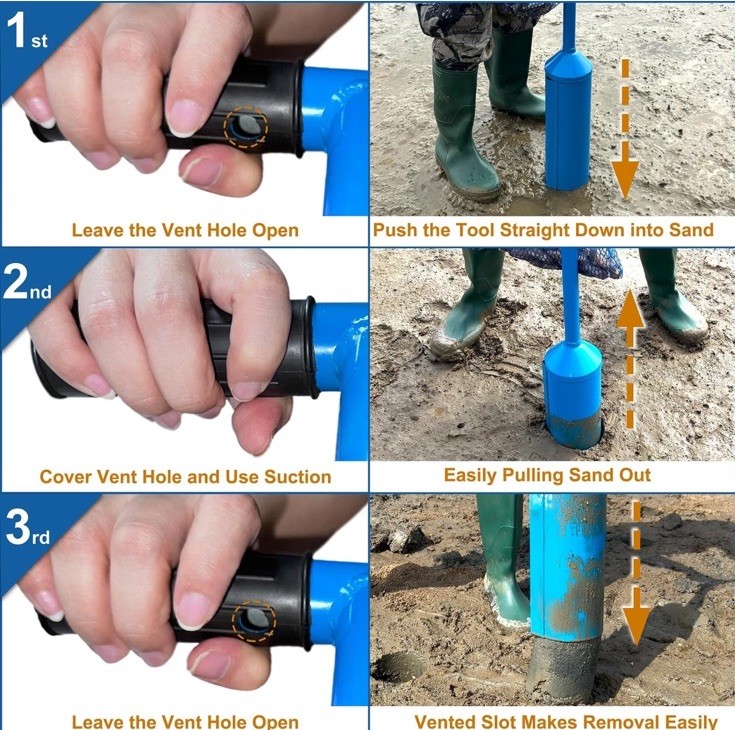 1st

Leave the Vent Hole Open

Push the Tool Straight Down into Sand

2nd

Cover Vent Hole and Use Suction

Easily Pulling Sand Out

3rd

Leave the Vent Hole Open

Vented Slot Makes Removal Easily