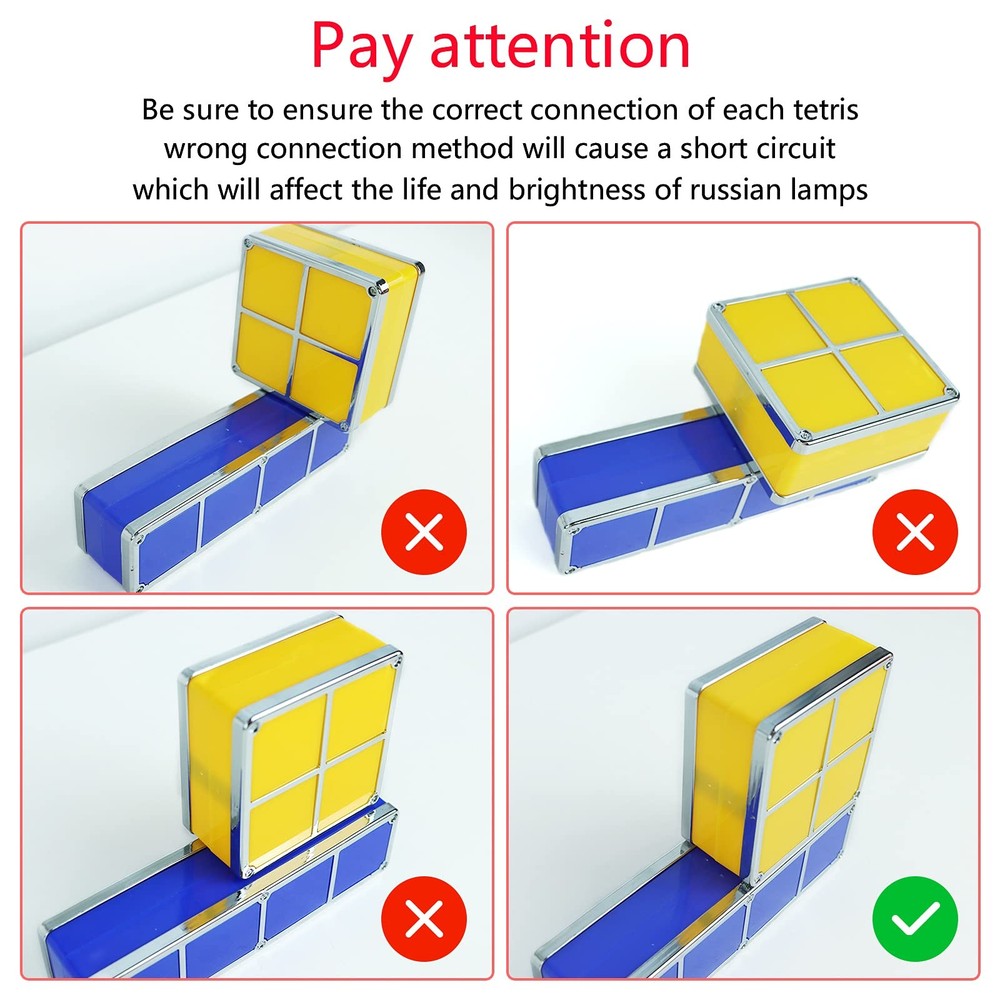 Pay attention

Be sure to ensure the correct connection of each tetris wrong connection method will cause a short circuit which will affect the life and brightness of russian lamps