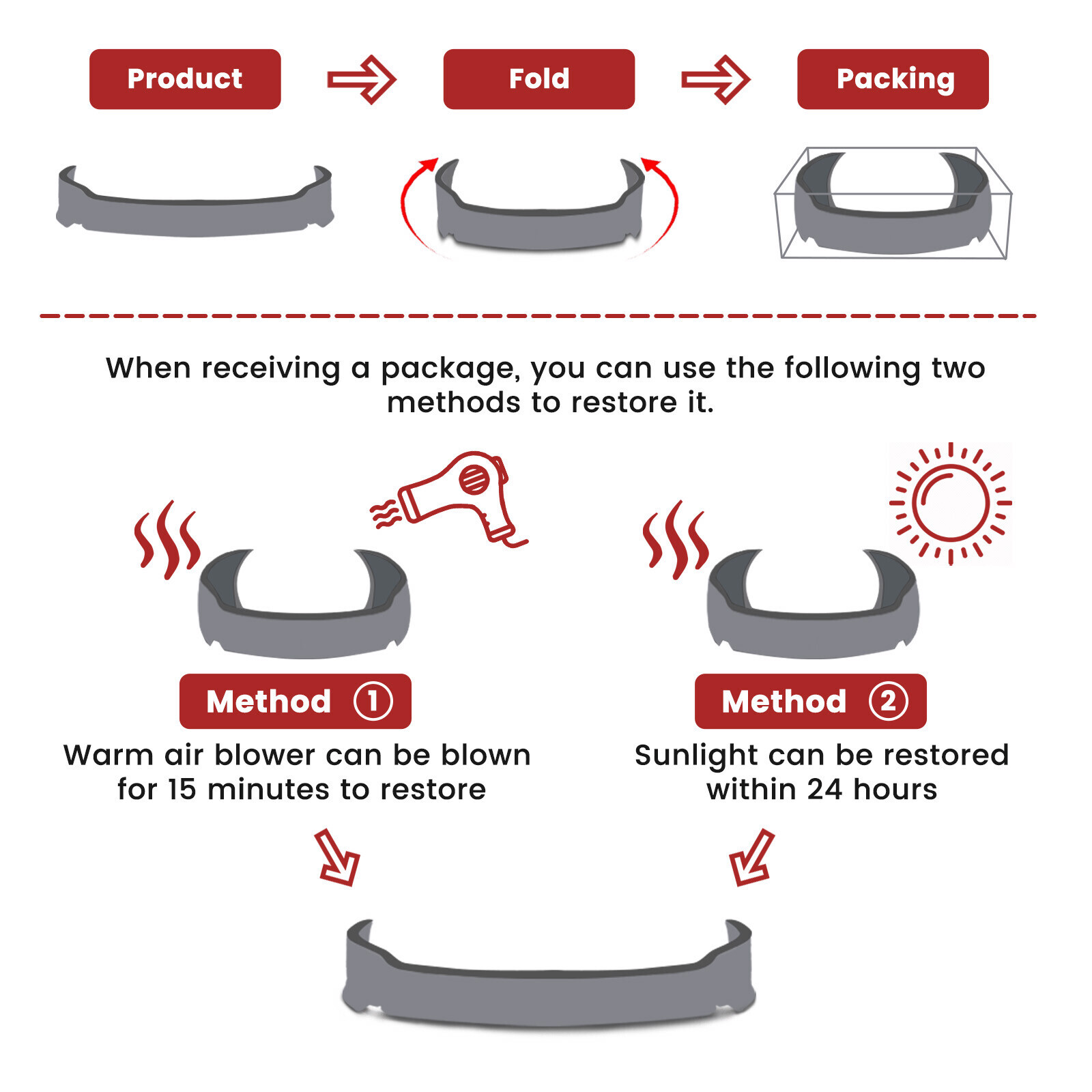 Product

Fold

Packing

When receiving a package, you can use the following two methods to restore it.

Method ①

Warm air blower can be blown for 15 minutes to restore

Method ②

Sunlight can be restored within 24 hours