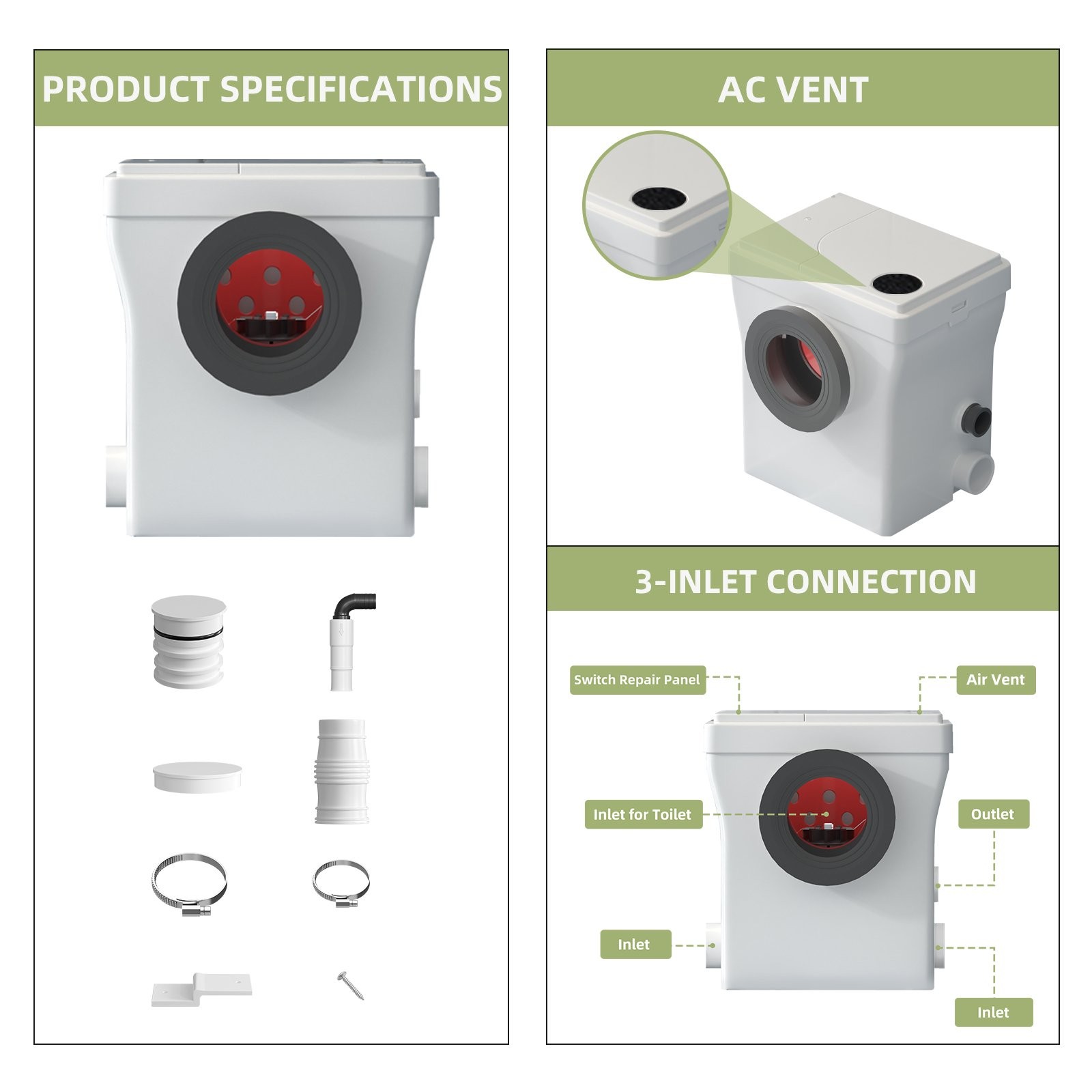 PRODUCT SPECIFICATIONS

AC VENT

3-INLET CONNECTION

Switch Repair Panel

Air Vent

Inlet for Toilet

Outlet

Inlet

Inlet