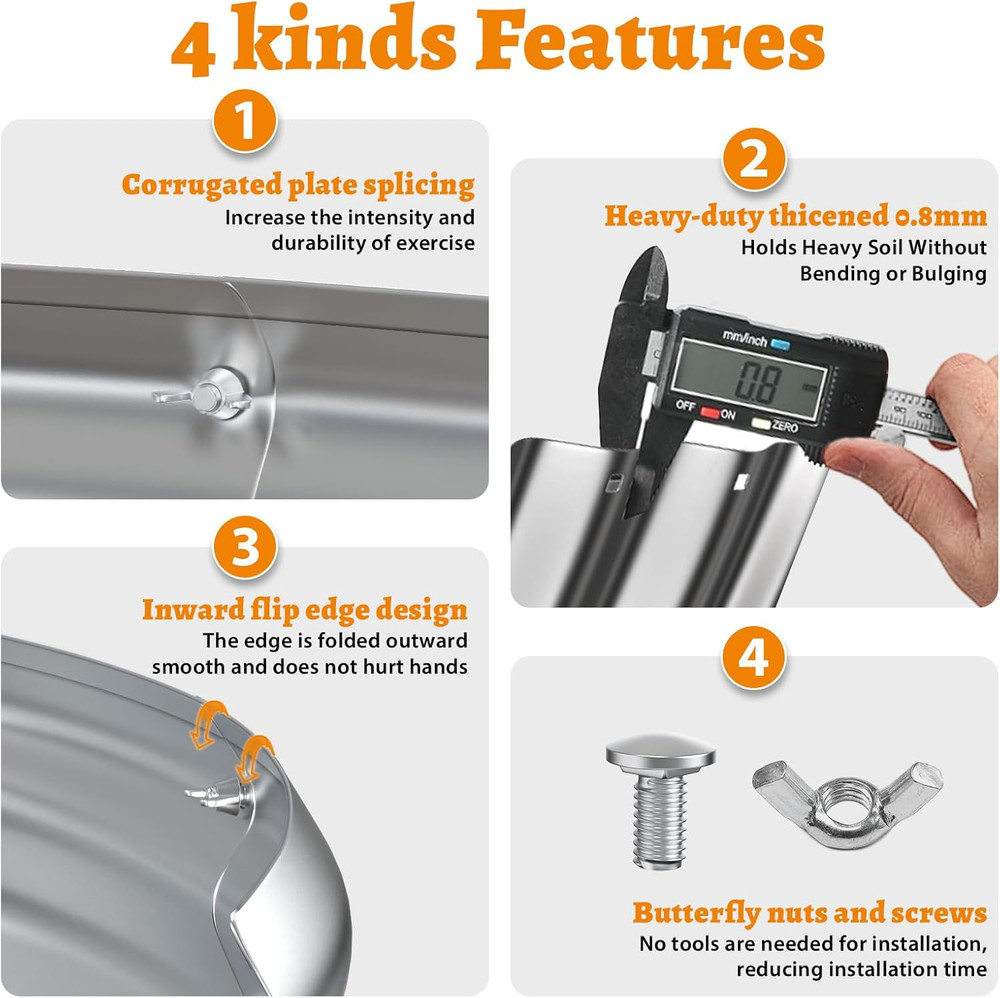 4 kinds Features

1

Corrugated plate splicing

Increase the intensity and durability of exercise

2

Heavy-duty thicened 0.8mm

Holds Heavy Soil Without Bending or Bulging

mm/inch

0.8

OFF ON ZERO

3

Inward flip edge design

The edge is folded outward smooth and does not hurt hands

4

Butterfly nuts and screws

No tools are needed for installation, reducing installation time