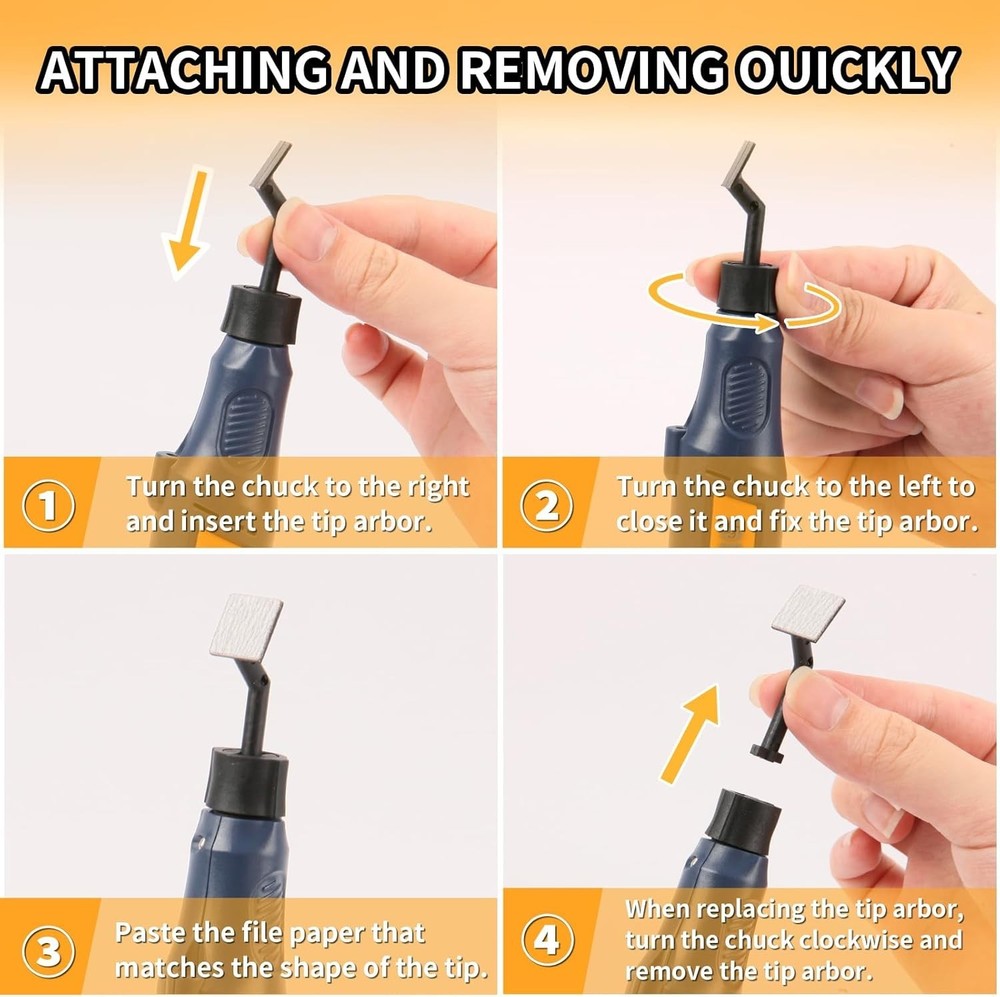 ATTACHING AND REMOVING OUICKLY

1 Turn the chuck to the right and insert the tip arbor.

2 Turn the chuck to the left to close it and fix the tip arbor.

3 Paste the file paper that matches the shape of the tip.

4 When replacing the tip arbor, turn the chuck clockwise and remove the tip arbor.