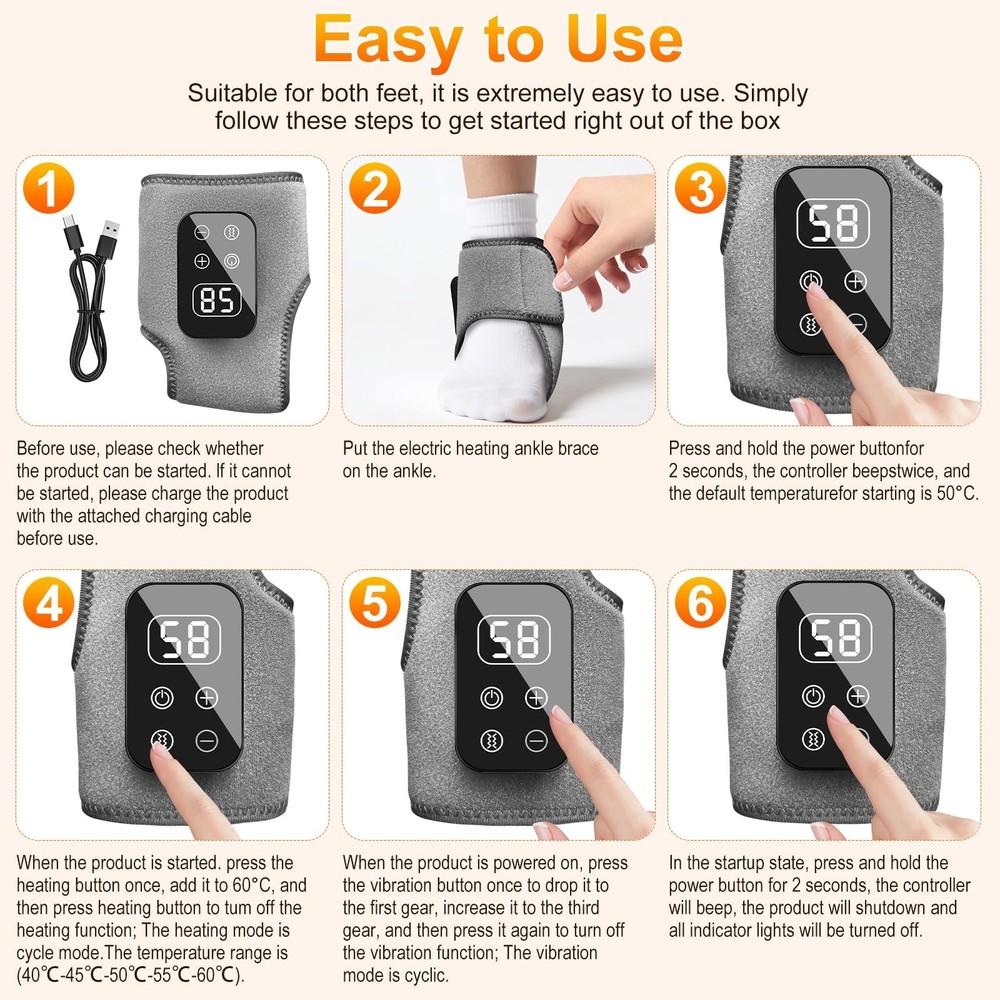 Easy to Use

Suitable for both feet, it is extremely easy to use. Simply follow these steps to get started right out of the box

1

85

Before use, please check whether the product can be started. If it cannot be started, please charge the product with the attached charging cable before use.

2

Put the electric heating ankle brace on the ankle.

3

58

Press and hold the power buttonfor 2 seconds, the controller beepstwice, and the default temperaturefor starting is 50°C.

4

58

When the product is started. press the heating button once, add it to 60°C, and then press heating button to tum off the heating function; The heating mode is cycle mode.The temperature range is (40℃-45℃-50℃-55℃-60℃).

5

58

When the product is powered on, press the vibration button once to drop it to the first gear, increase it to the third gear, and then press it again to turn off the vibration function; The vibration mode is cyclic.

6

58

In the startup state, press and hold the power button for 2 seconds, the controller will beep, the product will shutdown and all indicator lights will be turned off.