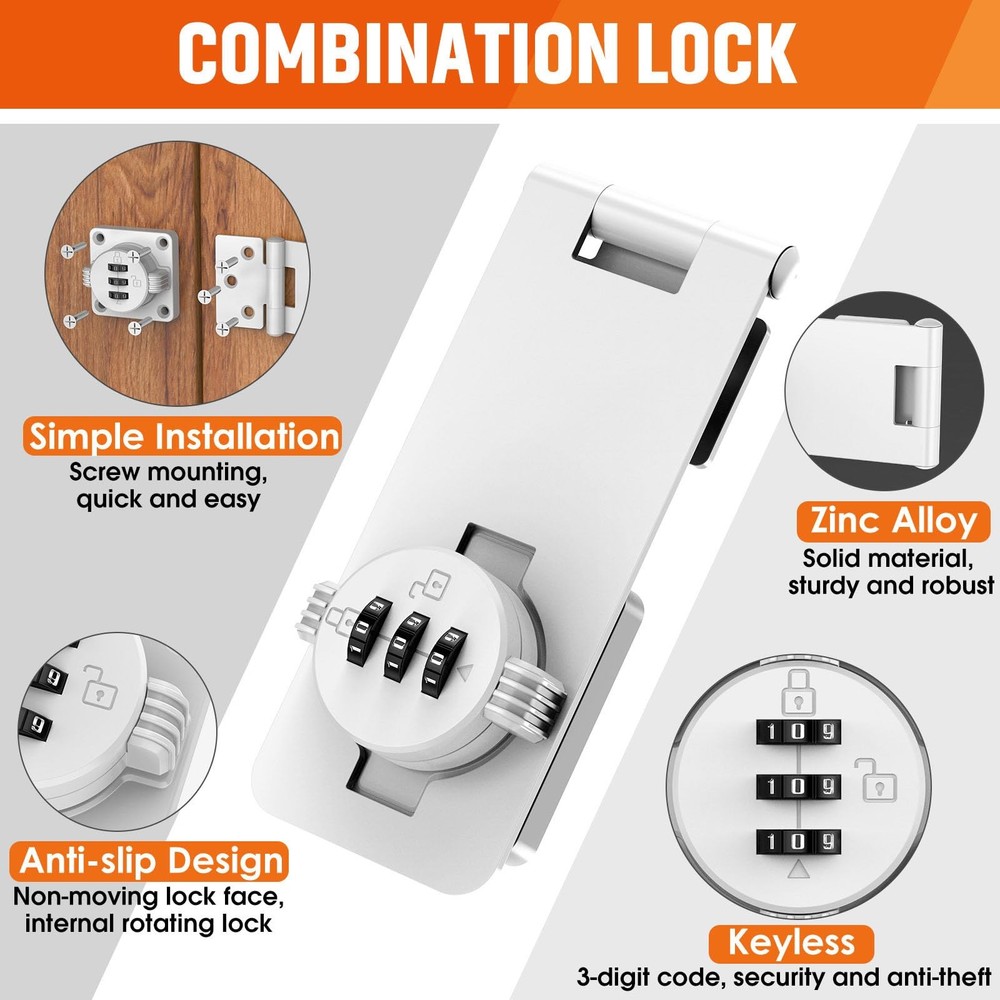 COMBINATION LOCK

Simple Installation
Screw mounting, quick and easy

Zinc Alloy
Solid material, sturdy and robust

Anti-slip Design
Non-moving lock face, internal rotating lock

1 0 9
1 0 9
1 0 9

Keyless
3-digit code, security and anti-theft