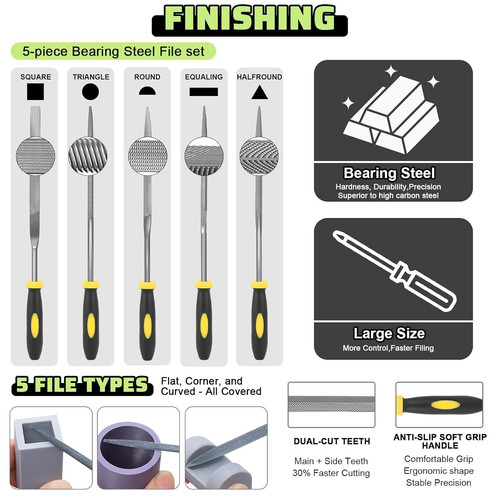 FINISHING

5-piece Bearing Steel File set

SQUARE

TRIANGLE

ROUND

EQUALING

HALFROUND

Bearing Steel
Hardness, Durability,Precision
Superior to high carbon steel

Large Size
More Control,Faster Filing

5 FILE TYPES
Flat, Corner, and Curved - All Covered

DUAL-CUT TEETH
Main + Side Teeth
30% Faster Cutting

ANTI-SLIP SOFT GRIP HANDLE
Comfortable Grip
Ergonomic shape
Stable Precision