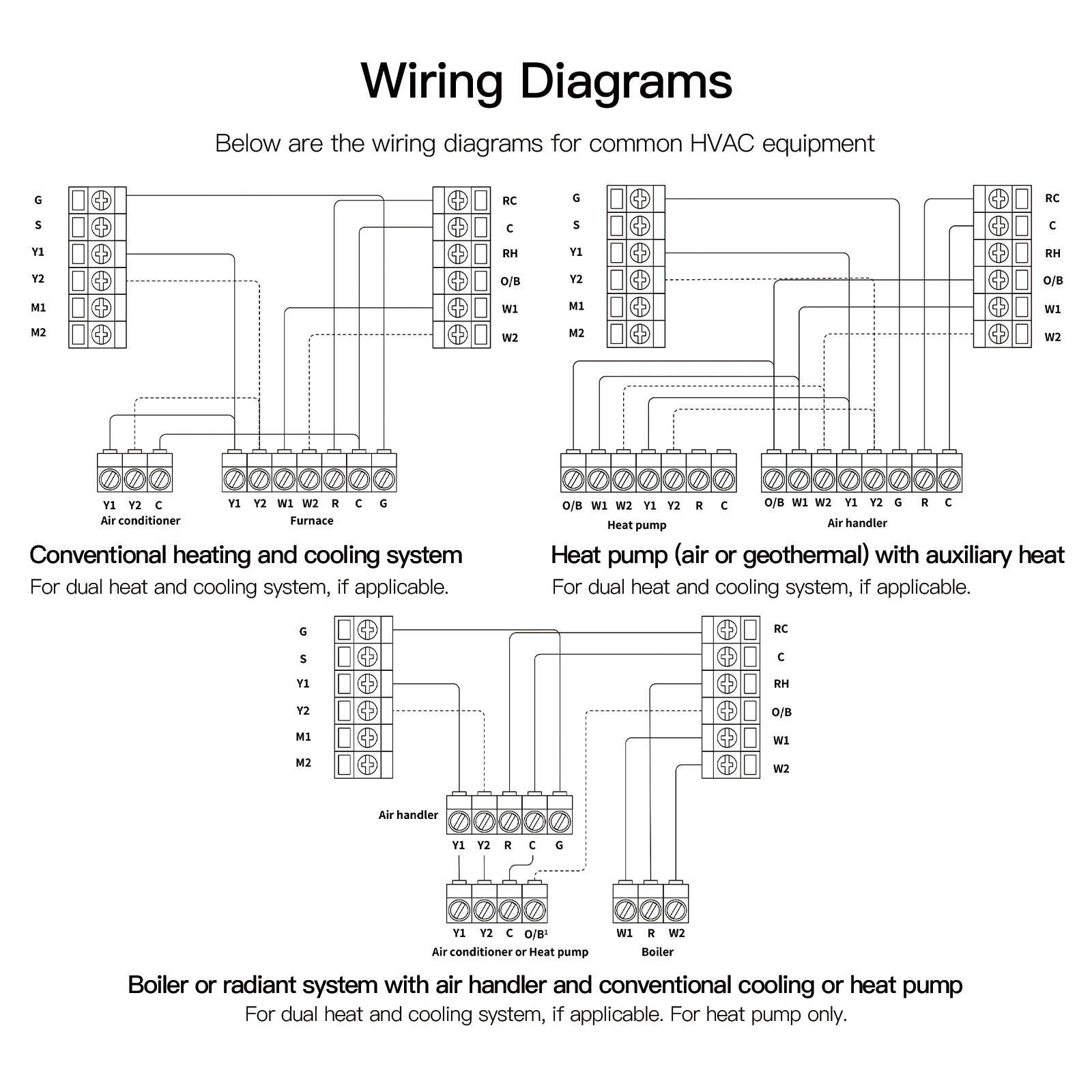 Wiring Diagrams

Below are the wiring diagrams for common HVAC equipment

G
S
Y1
Y2
M1
M2

RC
C
RH
O/B
W1
W2

Y1 Y2 C
Air conditioner

Y1 Y2 W1 W2 R C G
Furnace

Conventional heating and cooling system
For dual heat and cooling system, if applicable.

G
S
Y1
Y2
M1
M2

RC
C
RH
O/B
W1
W2

O/B W1 W2 Y1 Y2 R C
Heat pump

O/B W1 W2 Y1 Y2 G R C
Air handler

Heat pump (air or geothermal) with auxiliary heat
For dual heat and cooling system, if applicable.

G
S
Y1
Y2
M1
M2

RC
C
RH
O/B
W1
W2

Air handler
Y1 Y2 R C G

Y1 Y2 C O/B$^1$
Air conditioner or Heat pump

W1 R W2
Boiler

Boiler or radiant system with air handler and conventional cooling or heat pump
For dual heat and cooling system, if applicable. For heat pump only.