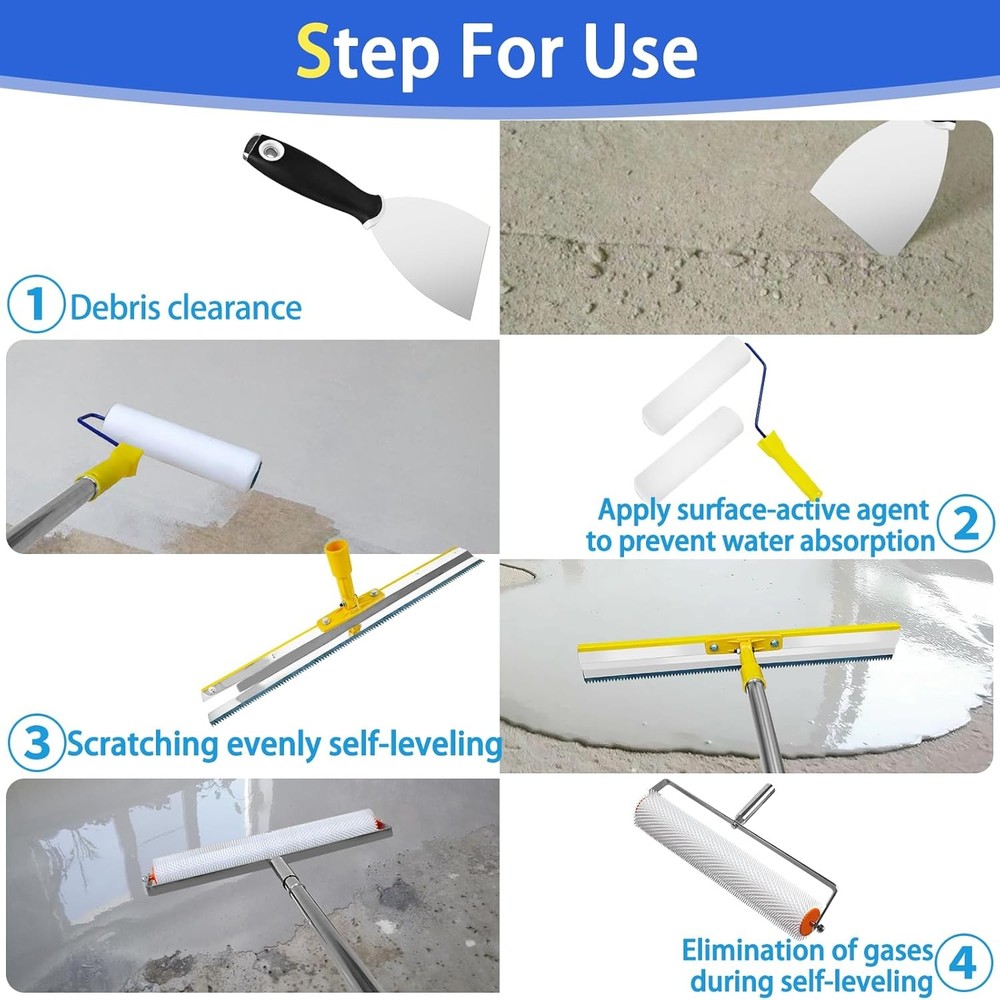 Step For Use

1 Debris clearance

Apply surface-active agent to prevent water absorption 2

3 Scratching evenly self-leveling

Elimination of gases during self-leveling 4